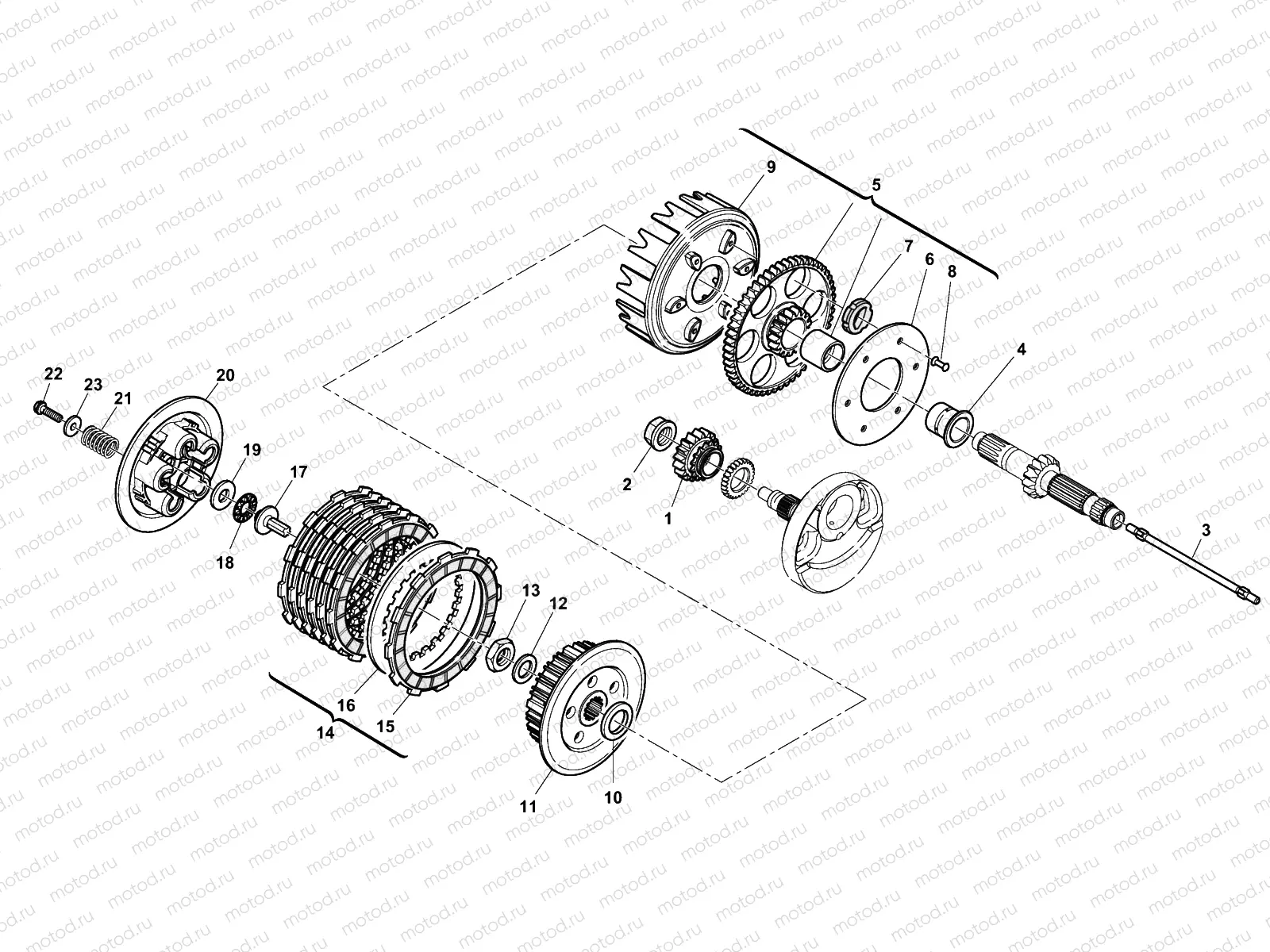 motod.ru

9
5
7
6
8
4
22
23
21
20
19
17
18
2
1
3
13
12
16
15
14
11
10