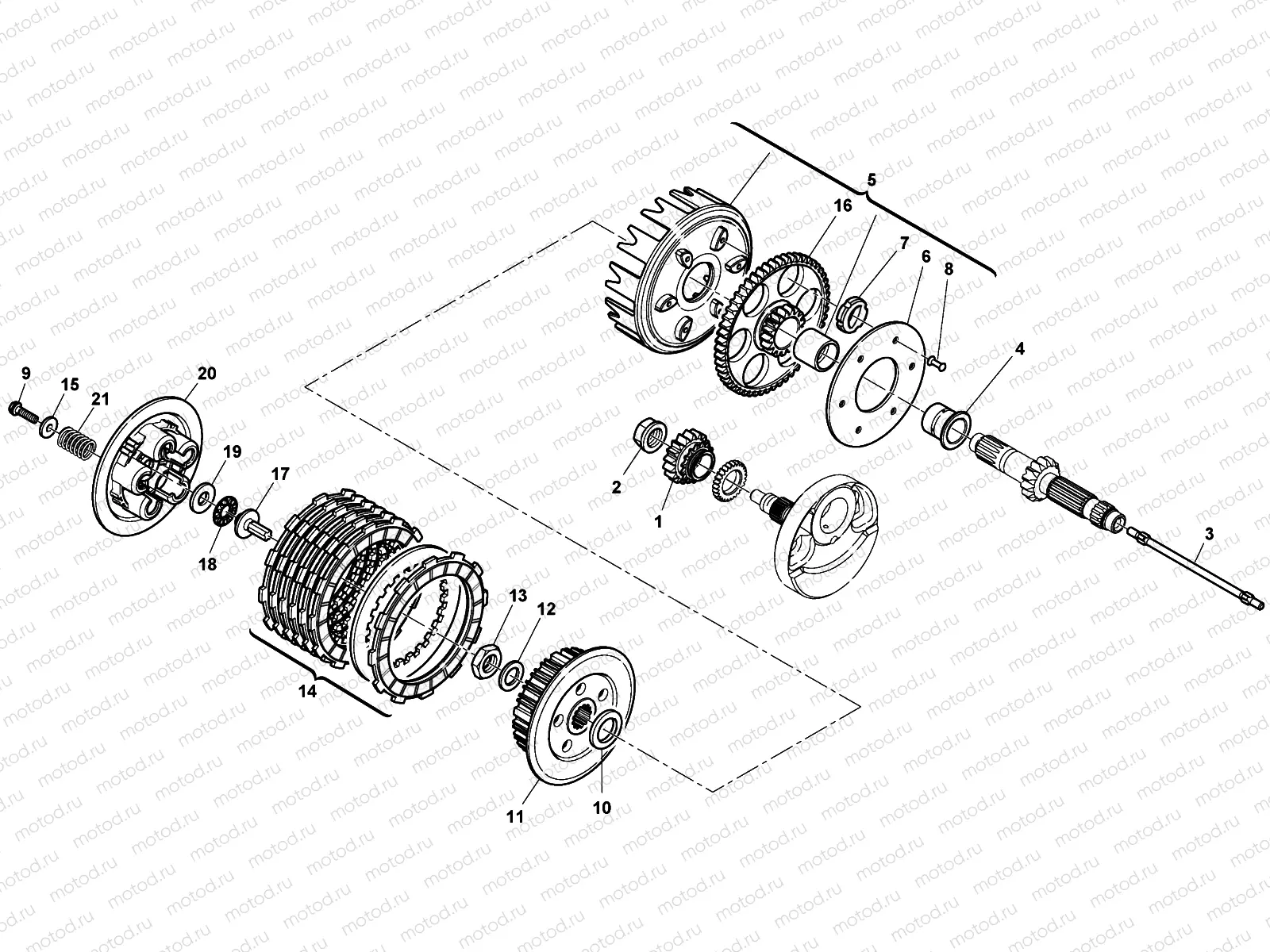 motod.ru

5
16
7
6
8
4
9
15
21
20
19
17
18
2
1
3
13
12
14
11
10