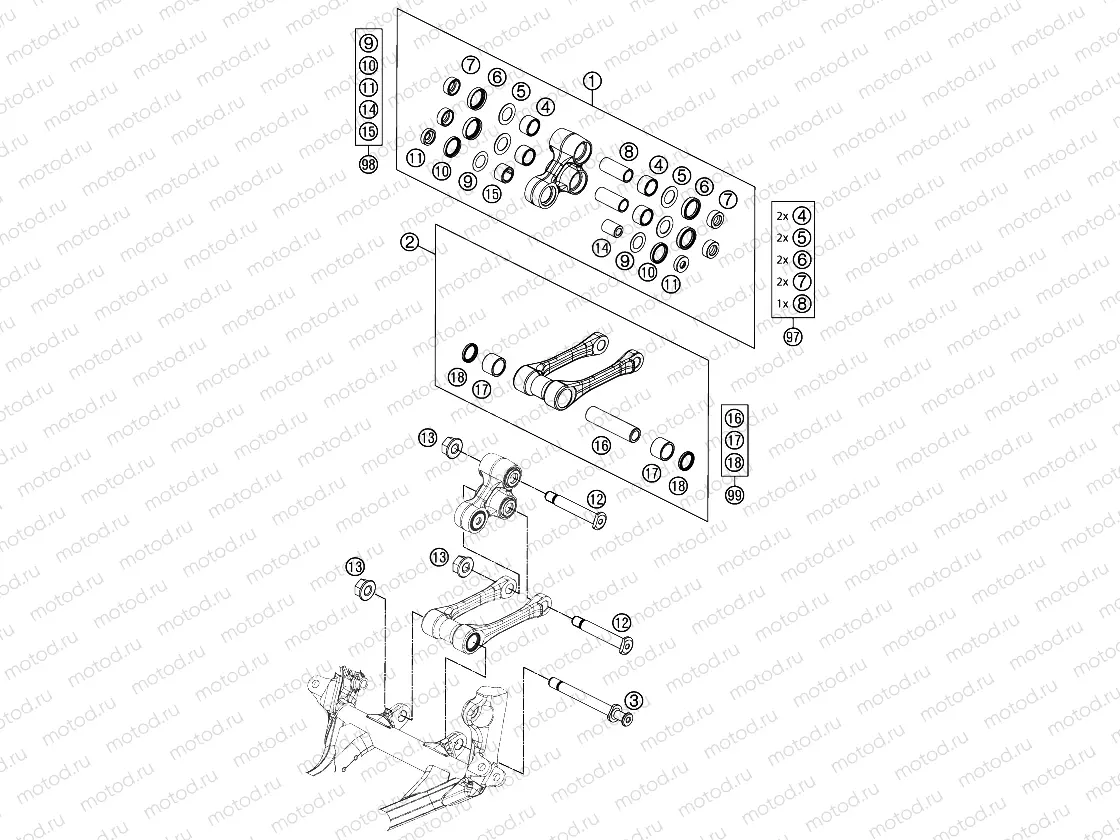 9
10
11
14
15
98

7 6 5 4 1

11 10 9 15

8 4 5 6 7

14 9 10 11

2x 4
2x 5
2x 6
2x 7
1x 8
97

2

18 17

16 17 18

16
17
18
99

13

12

13

13

12

3

motod.ru