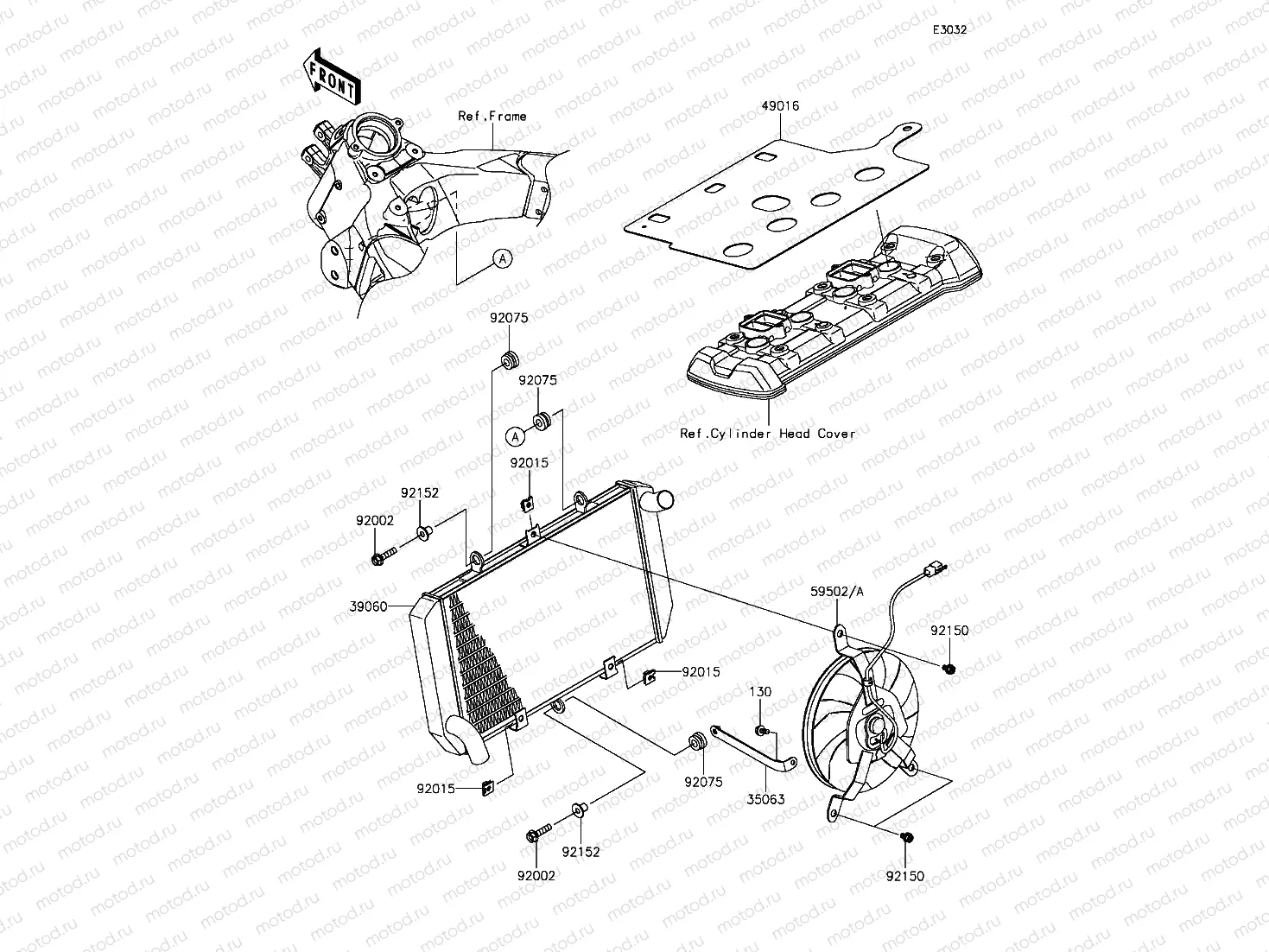 E3032

FRONT

Ref.Frame

49016

A

92075

92075

A

Ref.Cylinder Head Cover

92015

92152

92002

39060

59502/A

92150

92015

130

92015

92075

35063

92152

92002

92150

motod.ru