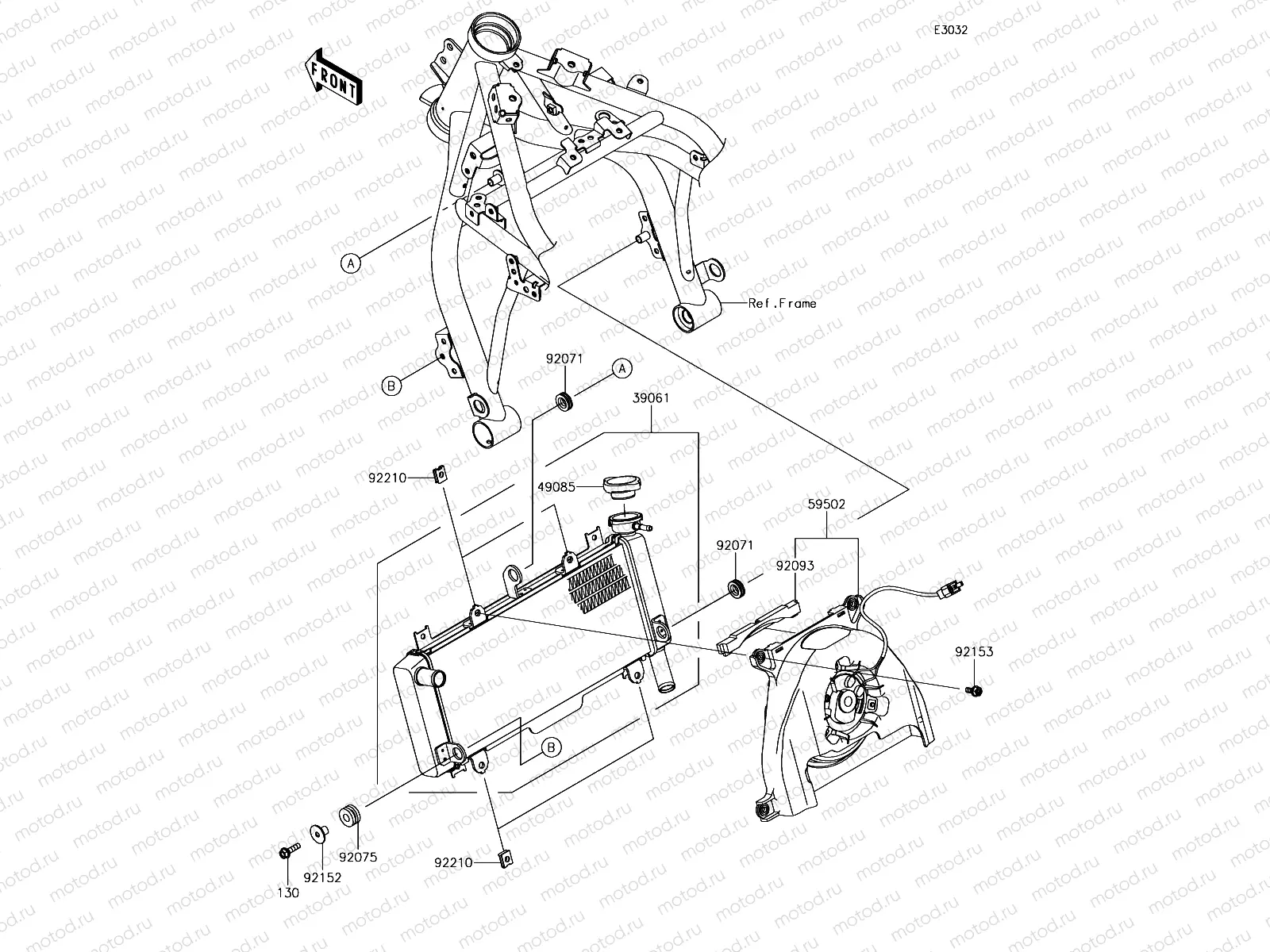 E3032

FRONT

A

Ref.Frame

B

92071

A

39061

92210

49085

59502

92071

92093

92153

B

92075

92152

130

92210

motod.ru