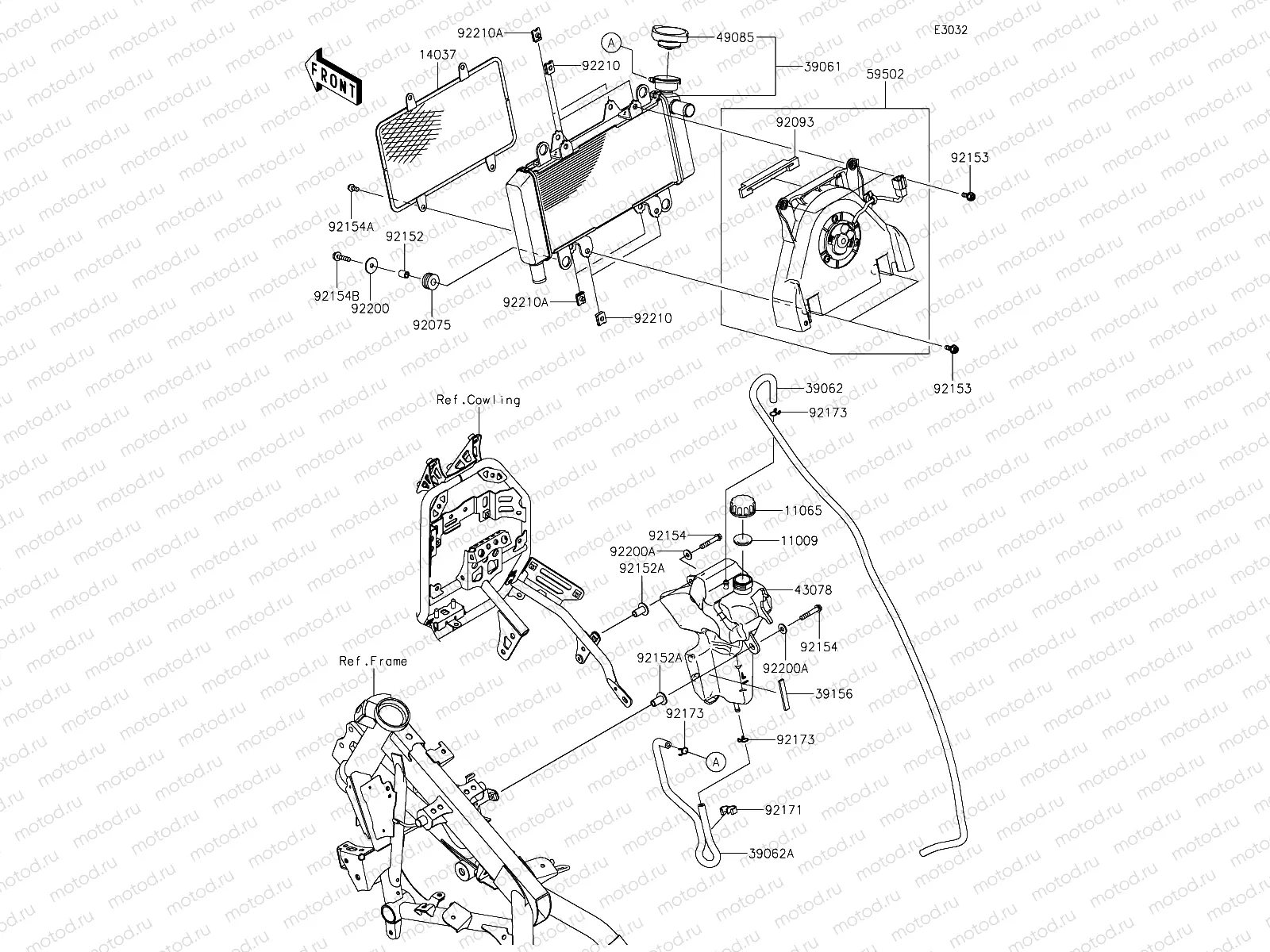 E3032

FRONT

92210A
14037
92210
A
49085
39061
59502
92093
92153
92154A
92152
92154B
92200
92075
92210A
92210
92153

Ref.Cowling
39062
92173
11065
92154
11009
92200A
92152A
43078
92154
92200A
Ref.Frame
92152A
39156
92173
92173
A
92171
39062A

motod.ru