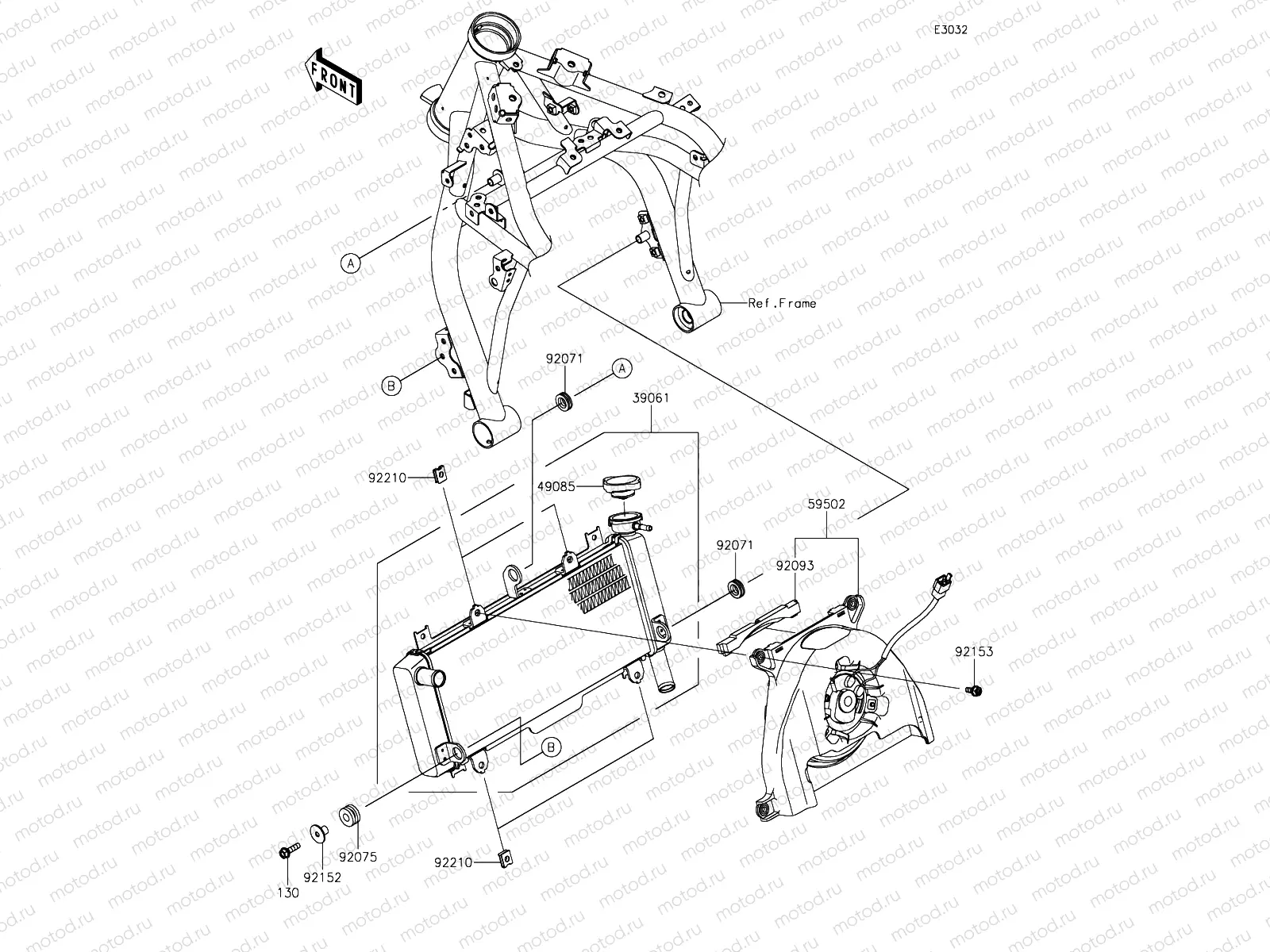 E3032

FRONT

A

Ref.Frame

B

92071

A

39061

92210

49085

59502

92071

92093

92153

B

92075

92152

130

92210

motod.ru