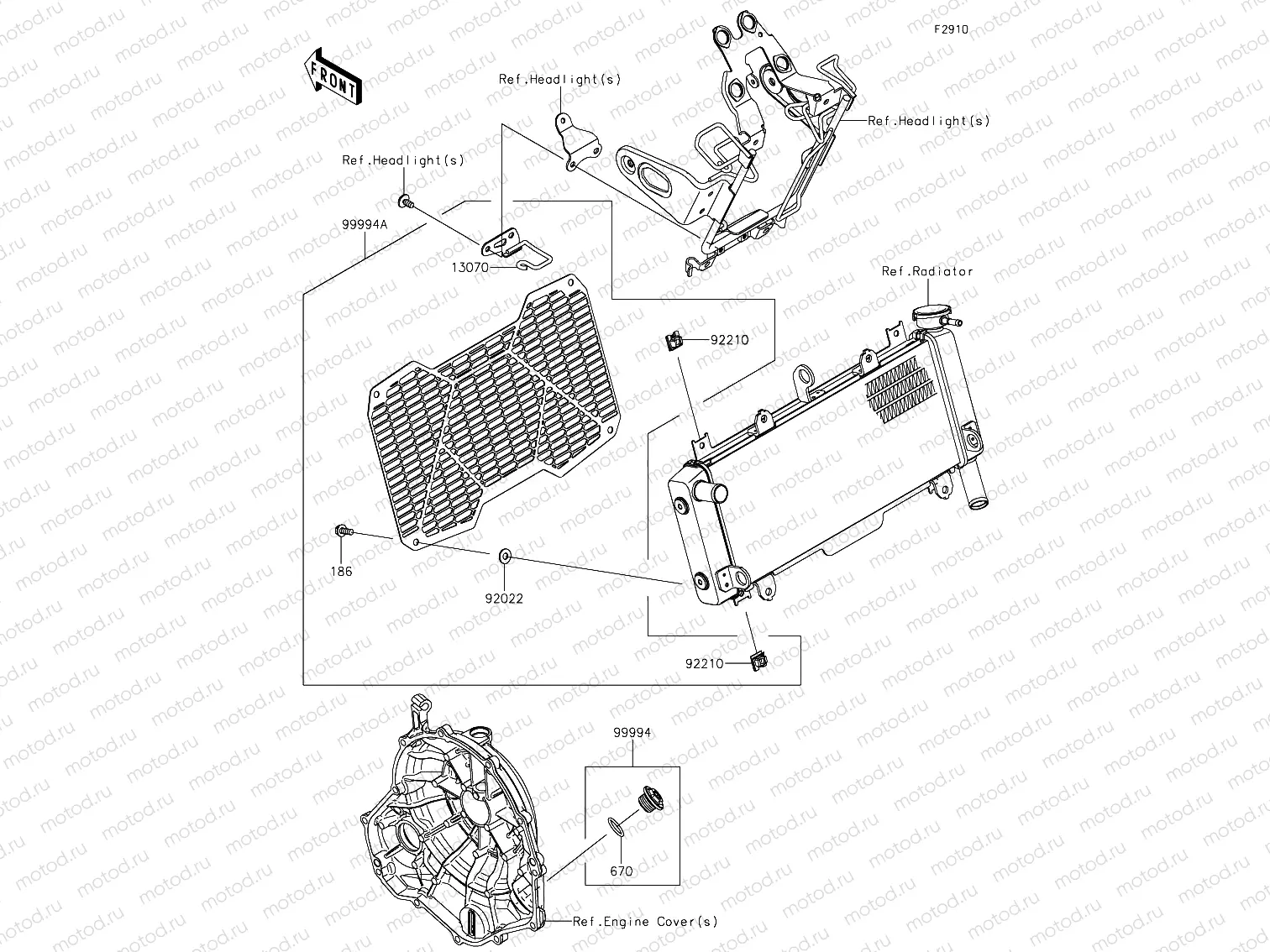 F2910

FRONT

Ref.Headlight(s)

Ref.Headlight(s)

Ref.Headlight(s)

99994A

13070

Ref.Radiator

92210

186

92022

92210

99994

670

Ref.Engine Cover(s)

motod.ru