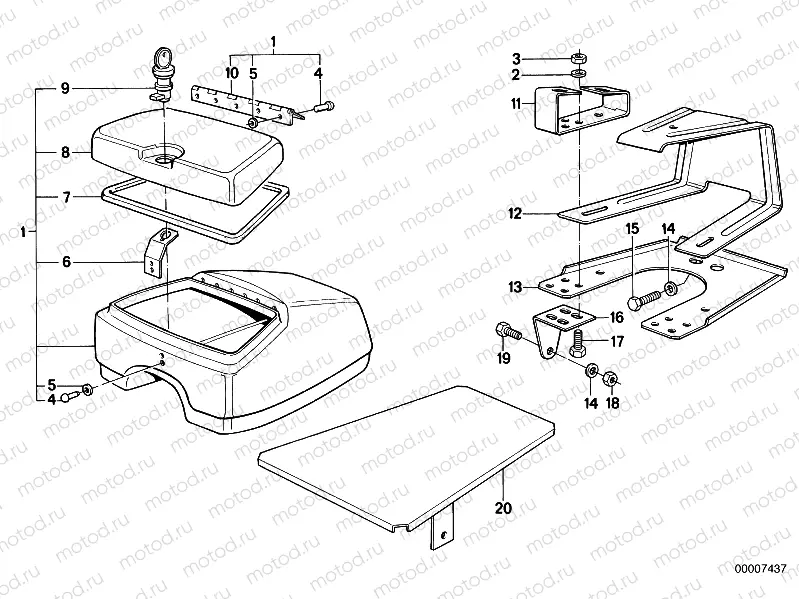 motod.ru

1
10
5
4
9
8
7
1
6
5
4
3
2
11
12
15
14
13
16
17
19
14
18
20
00007437