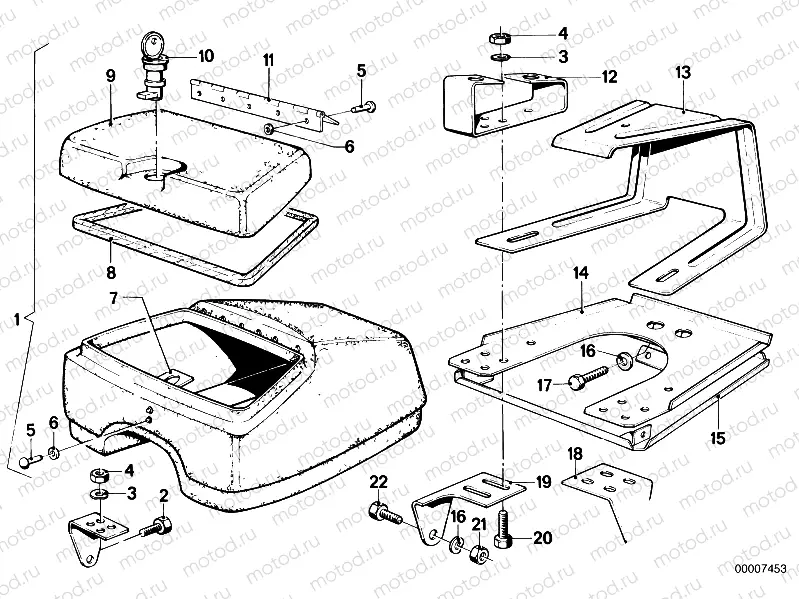 motod.ru

10
11
9
5
6
8
7
1
5
6
4
3
2
4
3
12
13
14
16
17
15
18
19
22
16
21
20

00007453