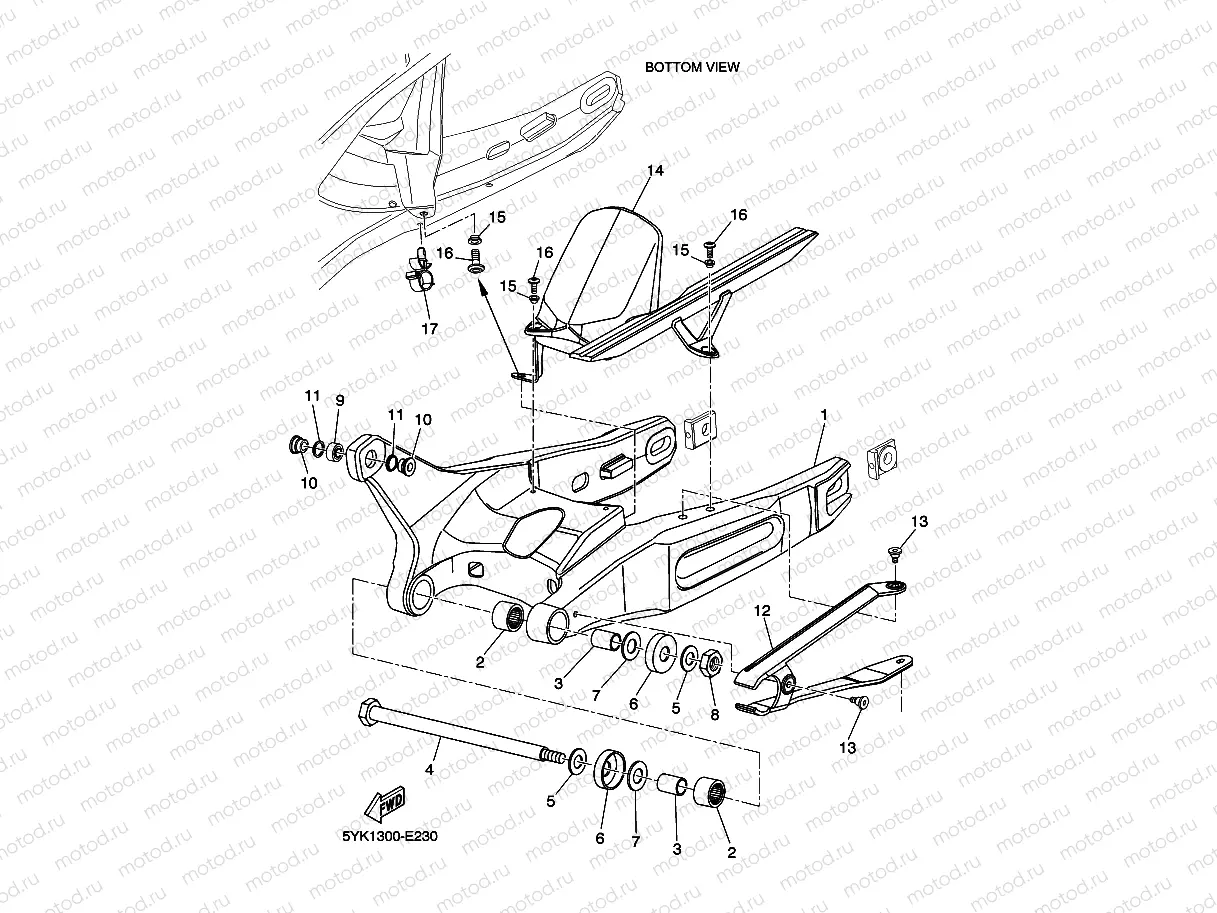 BOTTOM VIEW

14
15
16
16
15
16
15
17

11
9
11
10
10
1

13

12

2
3
7
6
5
8
13

4
5
6
7
3
2

FWD

5YK1300-E230

motod.ru