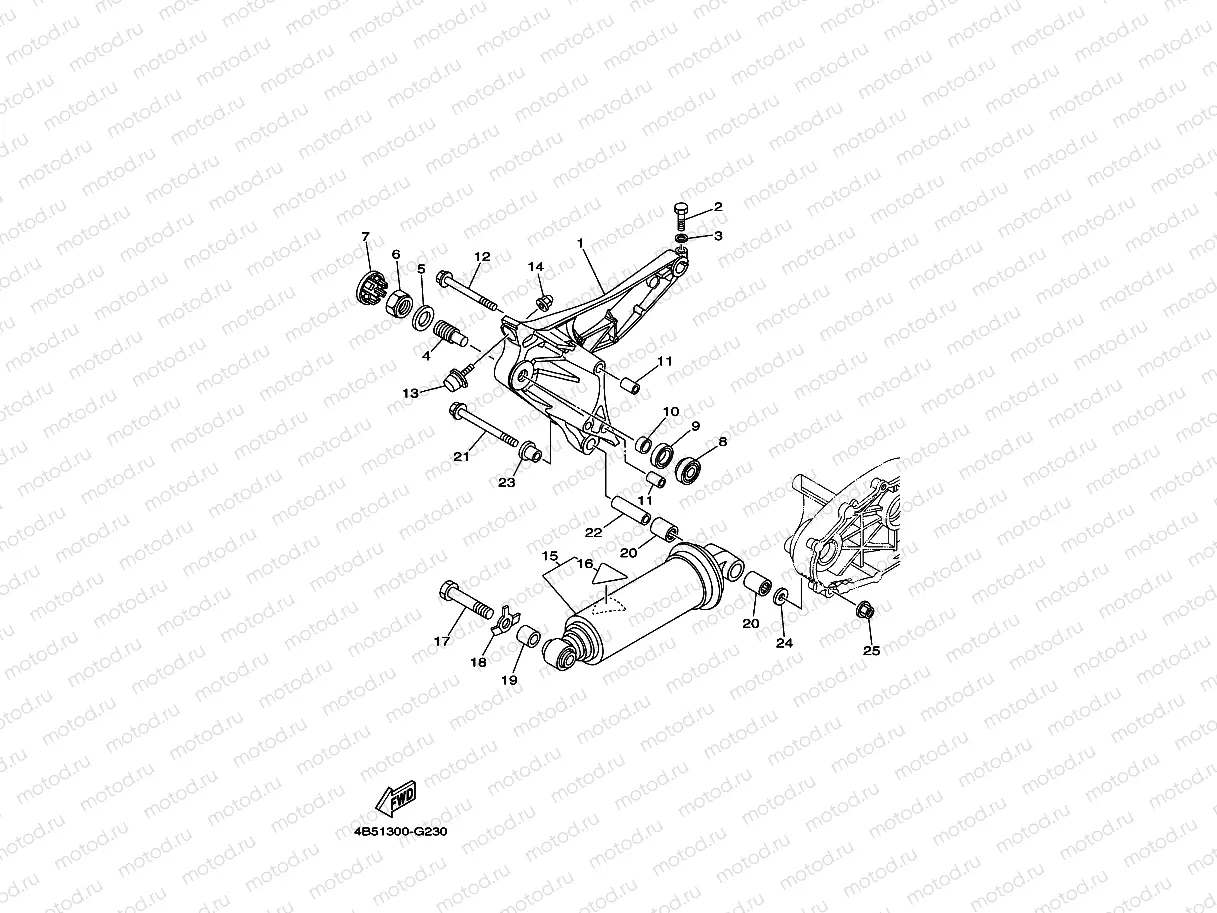 motod.ru

7
6
5
12
14
1
2
3
4
13
11
10
9
8
21
23
11
22
20
15
16
17
18
19
20
24
25

FWD

4B51300-G230