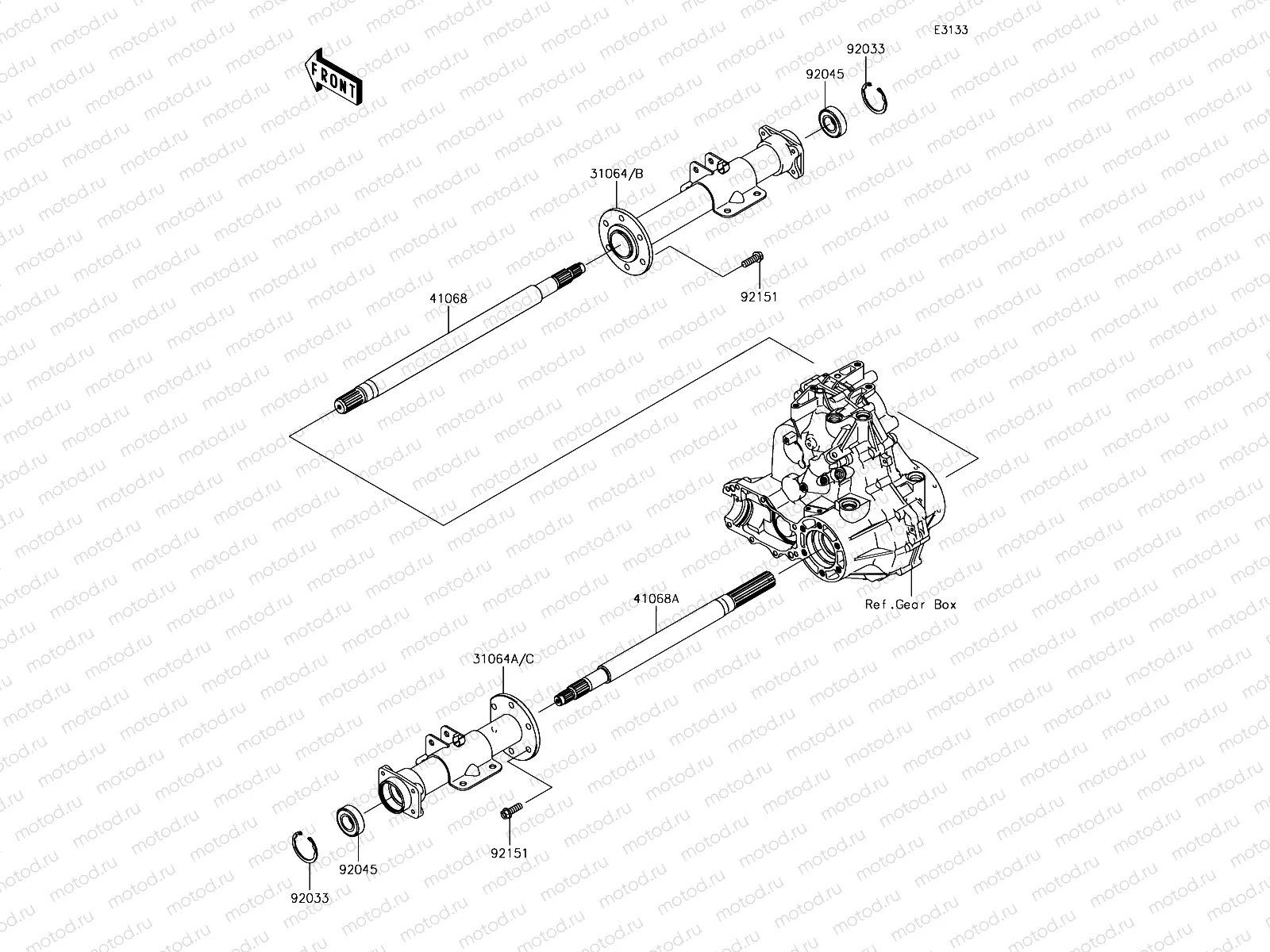 E3133

FRONT

92033

92045

31064/B

92151

41068

Ref.Gear Box

41068A

31064A/C

92151

92045

92033

motod.ru