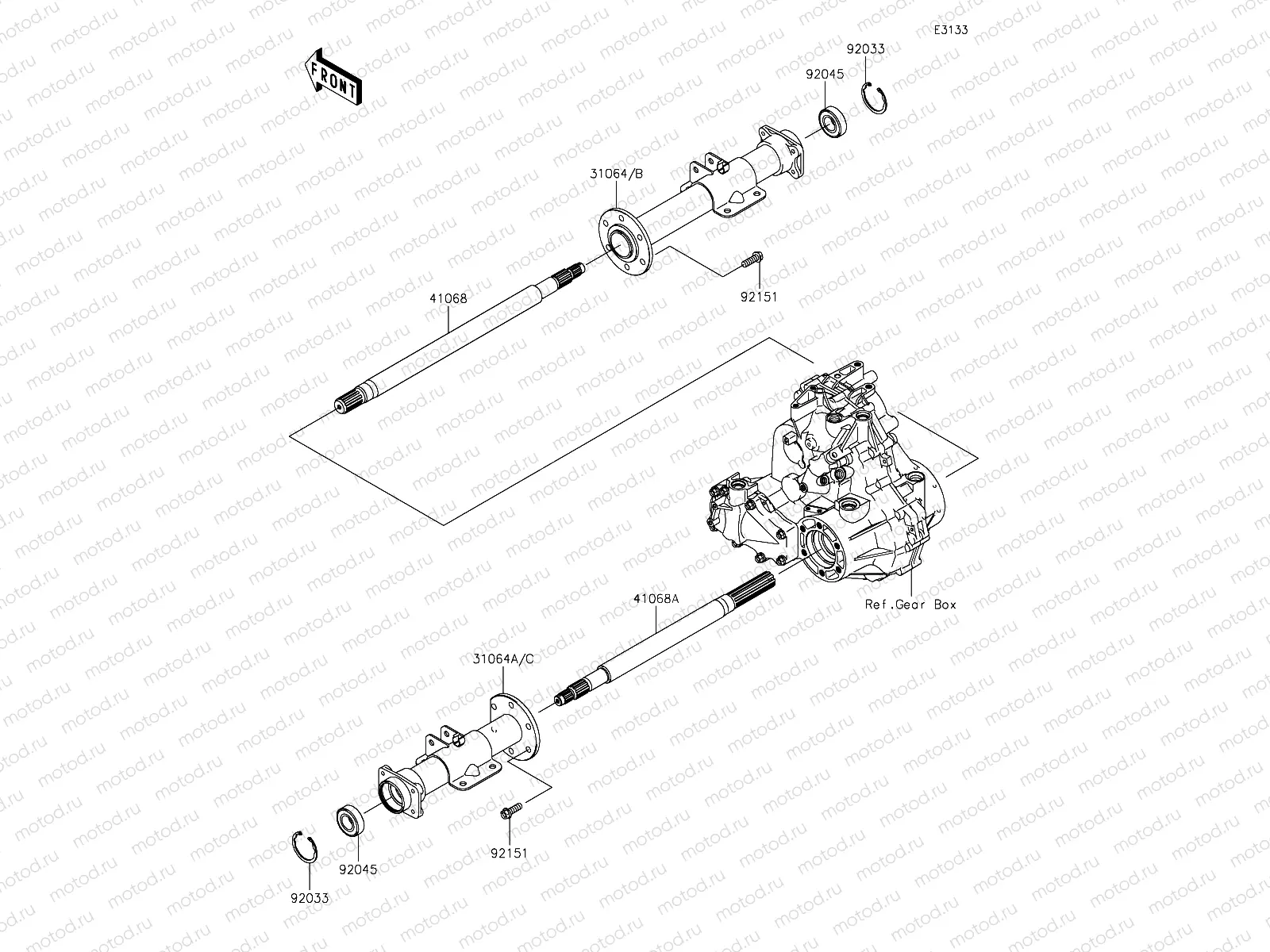 E3133

FRONT

92033

92045

31064/B

92151

41068

Ref.Gear Box

41068A

31064A/C

92151

92045

92033

motod.ru