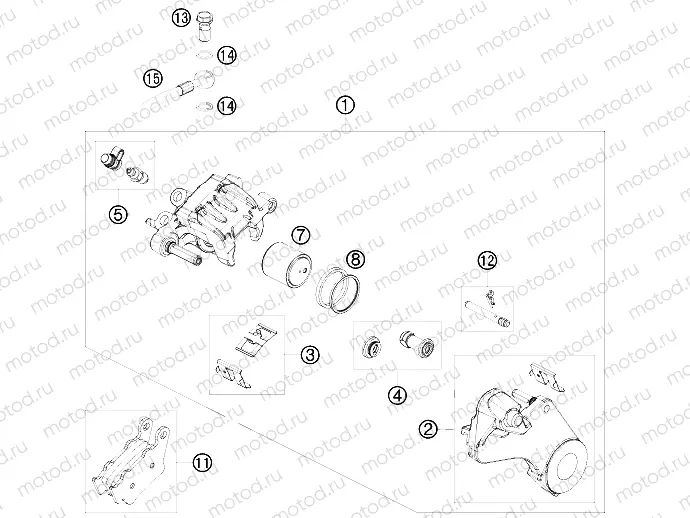 13
14
15
14
1
5
7
8
12
3
4
2
11
motod.ru