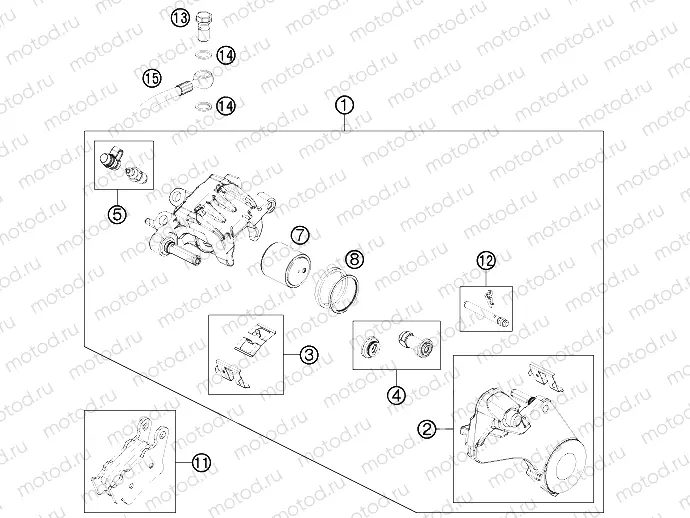 13
14
15
14
1
5
7
8
12
3
4
2
11
motod.ru