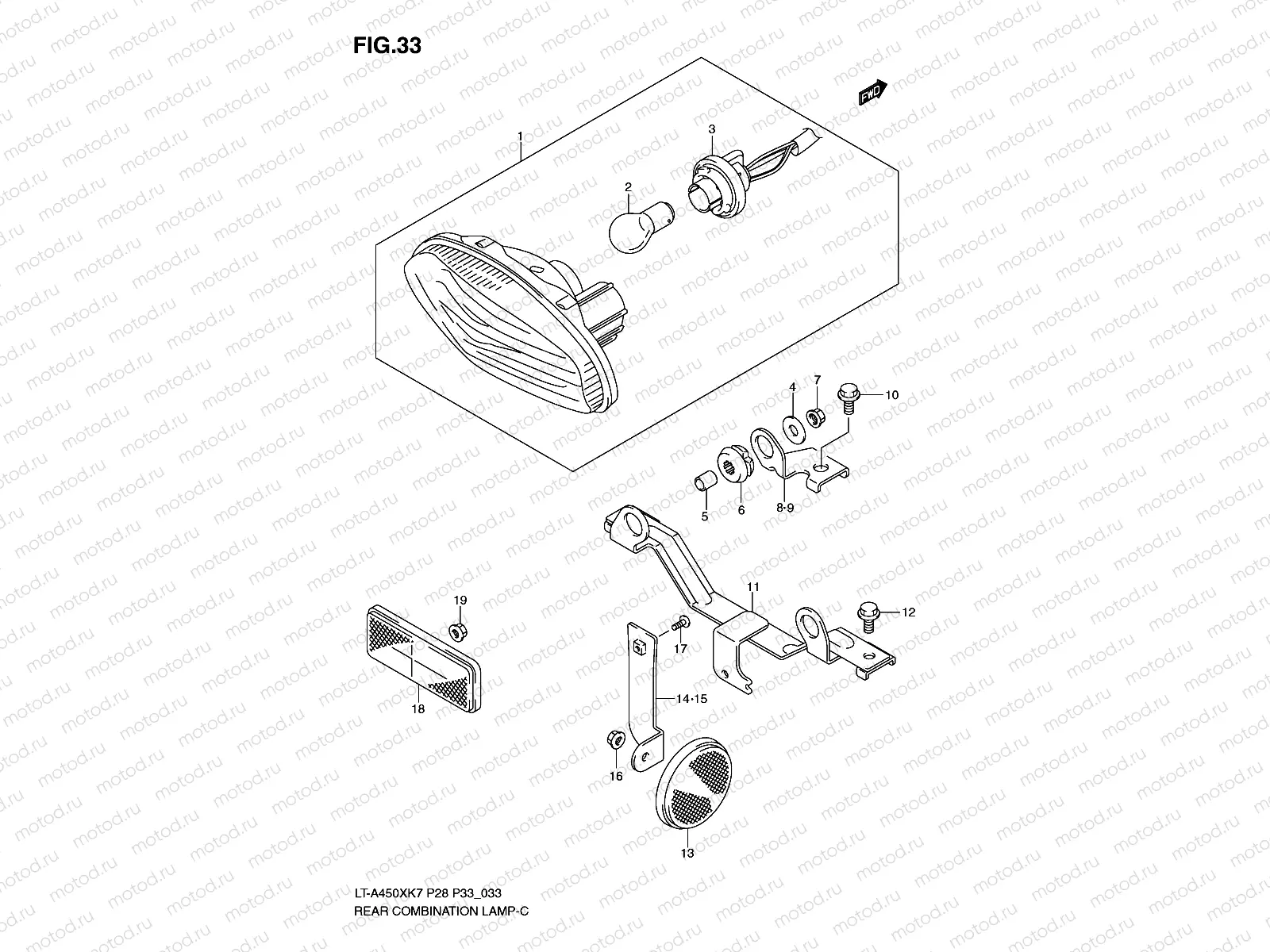 FIG.33

FWD

1

2

3

4

7

10

5

6

8·9

11

12

19

17

18

14·15

16

13

LT-A450XK7 P28 P33_033
REAR COMBINATION LAMP-C

motod.ru