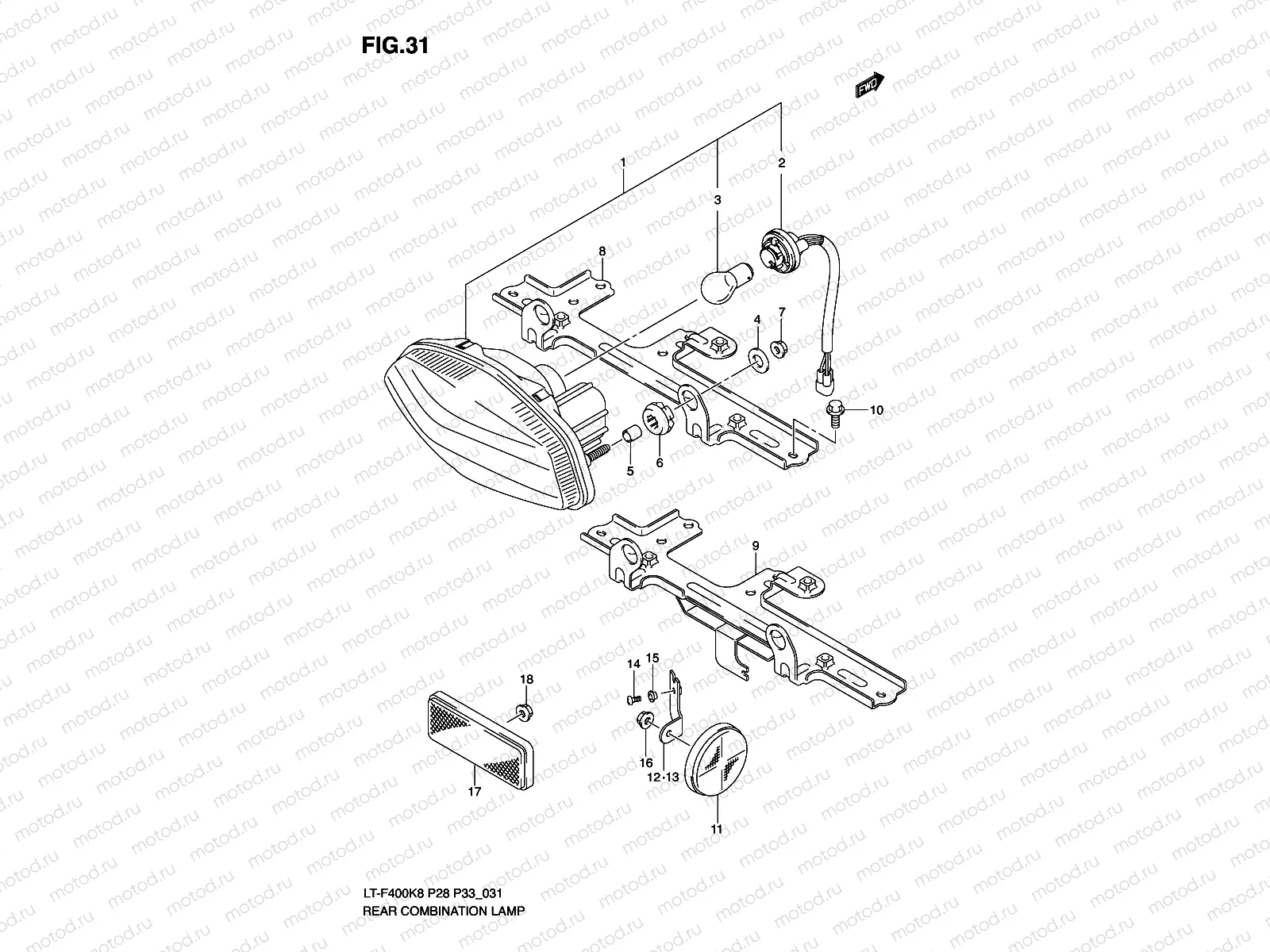 FIG.31

FWD

1
2
3
8
4
7
10
5
6
9
14
15
18
16
12·13
17
11

LT-F400K8 P28 P33_031
REAR COMBINATION LAMP

motod.ru