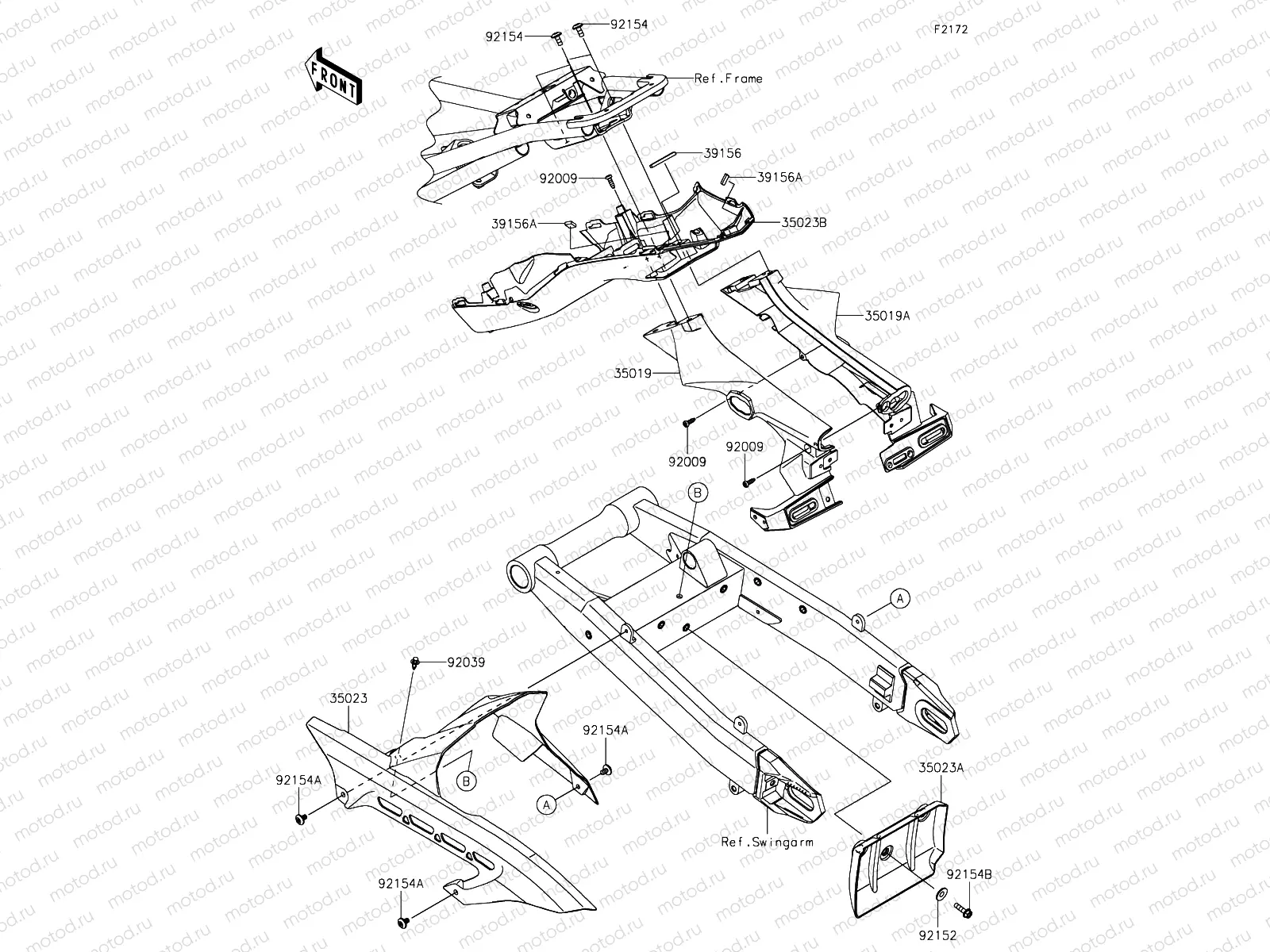 F2172

FRONT

92154
92154
Ref.Frame
39156
92009
39156A
39156A
35023B
35019A
35019
92009
92009
B
A
92039
35023
92154A
92154A
B
A
Ref.Swingarm
35023A
92154A
92154B
92152

motod.ru