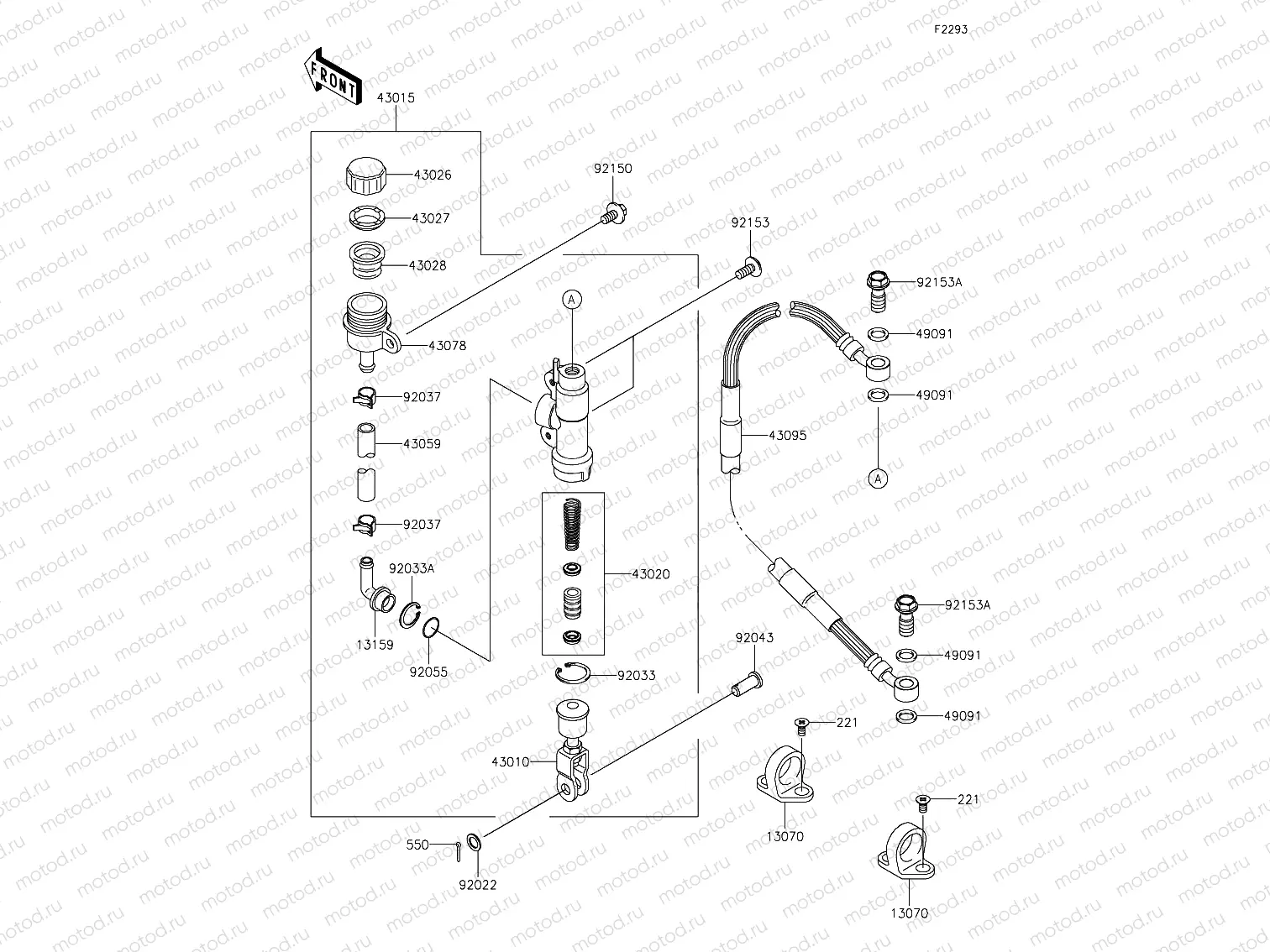 F2293

FRONT

43015

43026

43027

43028

43078

92037

43059

92037

92033A

13159

92055

92150

92153

A

43020

92033

43010

92043

550

92022

92153A

49091

49091

43095

A

92153A

49091

49091

221

13070

221

13070

motod.ru