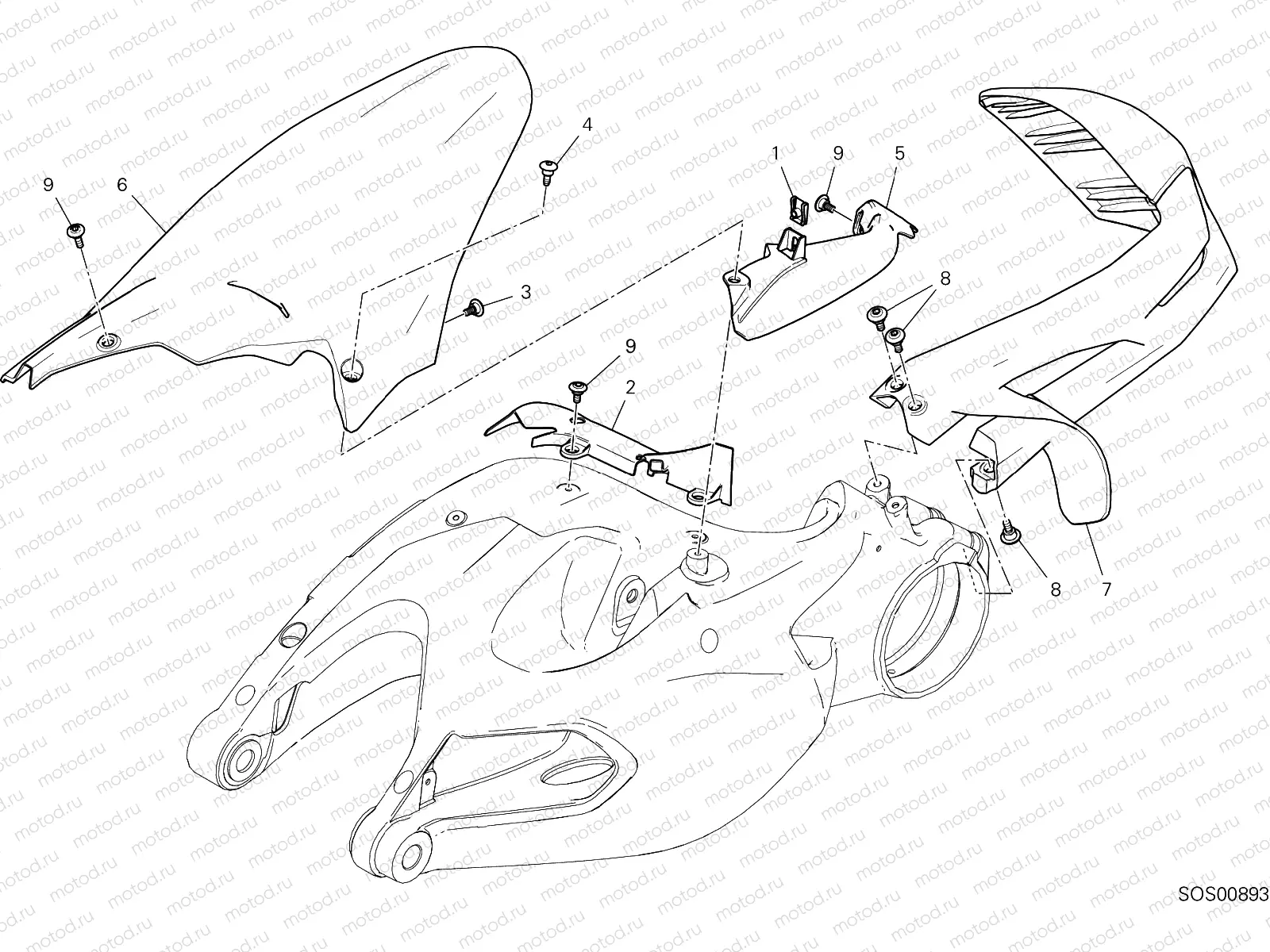 motod.ru

9
6
4
1
9
5
3
8
9
2
8
7
SOS00893