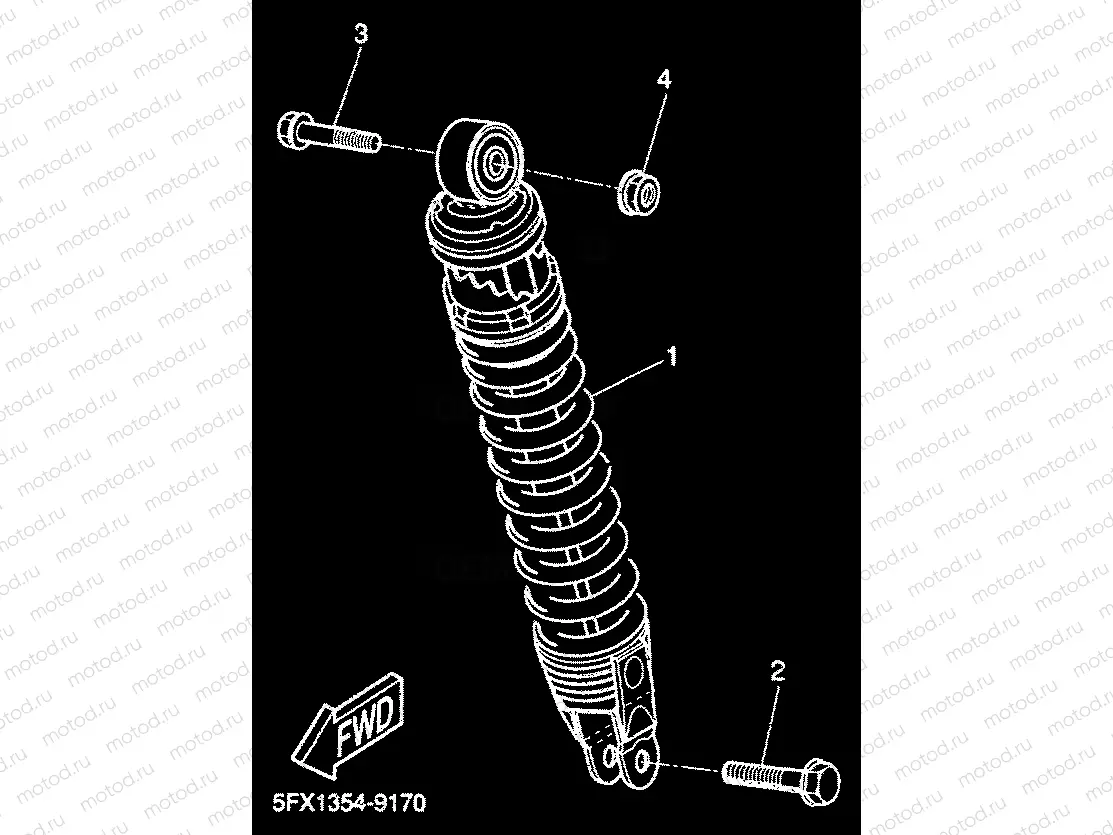 3

4

1

2

FWD

5FX1354-9170

motod.ru