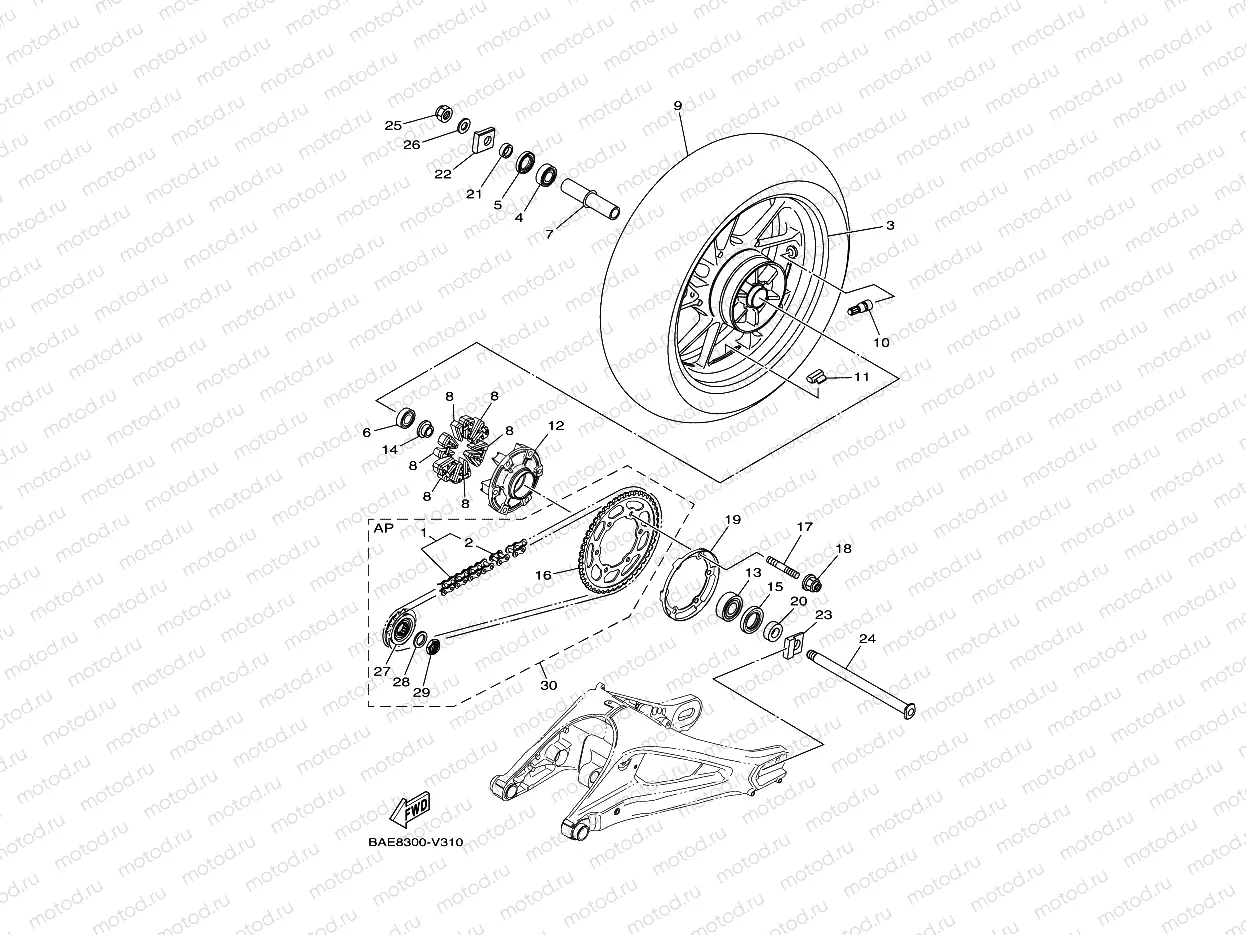 motod.ru

25
26
22
21
5
4
7
9
3
10
11
6
14
8
8
8
8
8
8
12
AP
1
2
16
19
17
18
13
15
20
23
24
27
28
29
30
FWD
BAE8300-V310