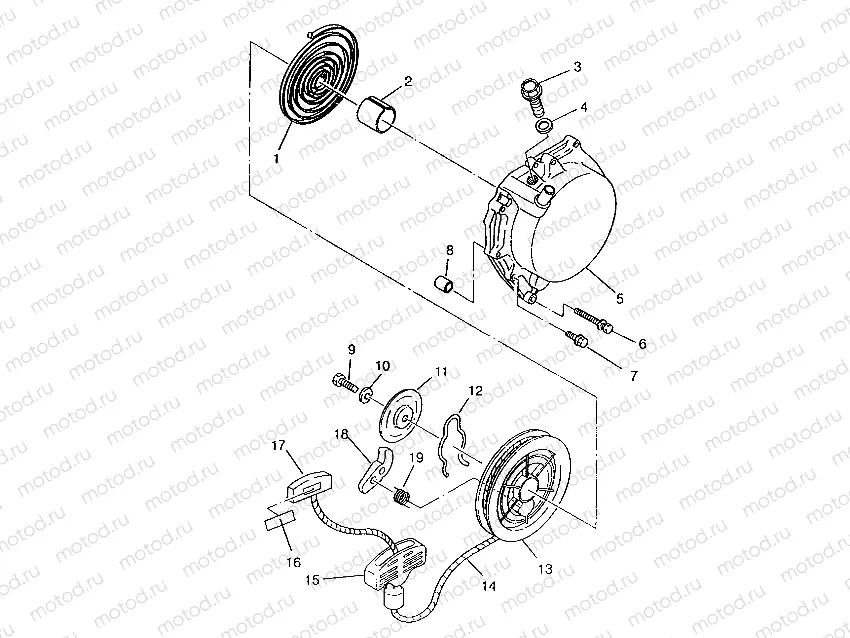 motod.ru

1
2
3
4
5
6
7
8
9
10
11
12
13
14
15
16
17
18
19