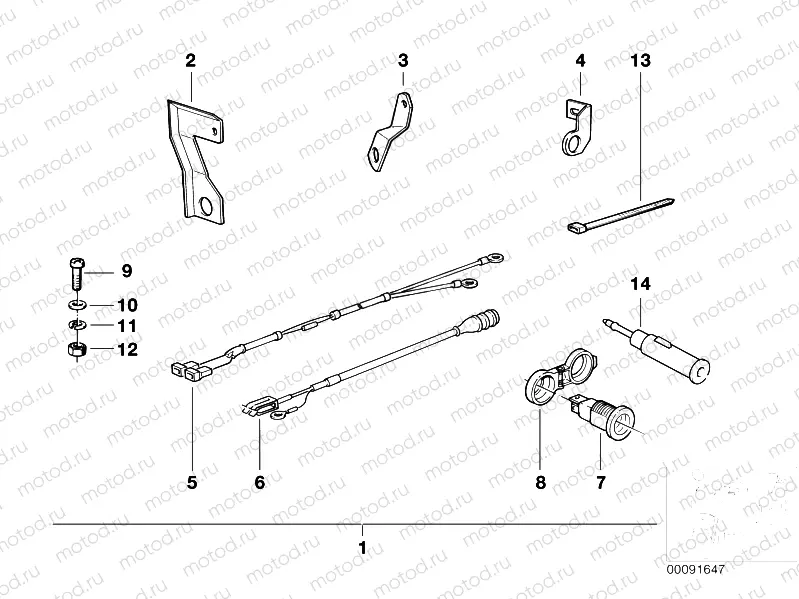 motod.ru

2
3
4
13
9
10
11
12
14
5
6
8
7
1
00091647