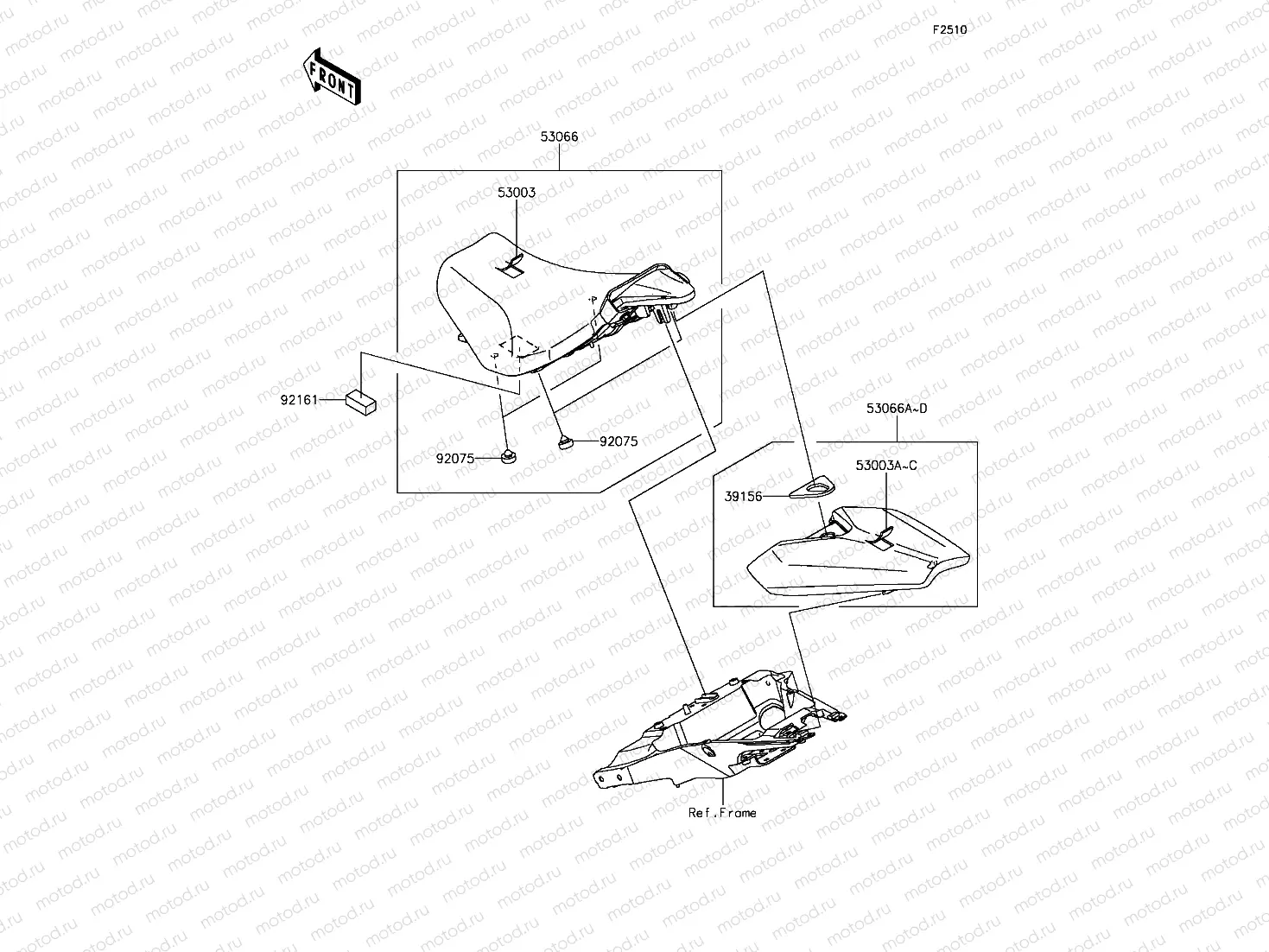 F2510

FRONT

53066

53003

92161

92075

92075

53066A~D

53003A~C

39156

Ref.Frame

motod.ru