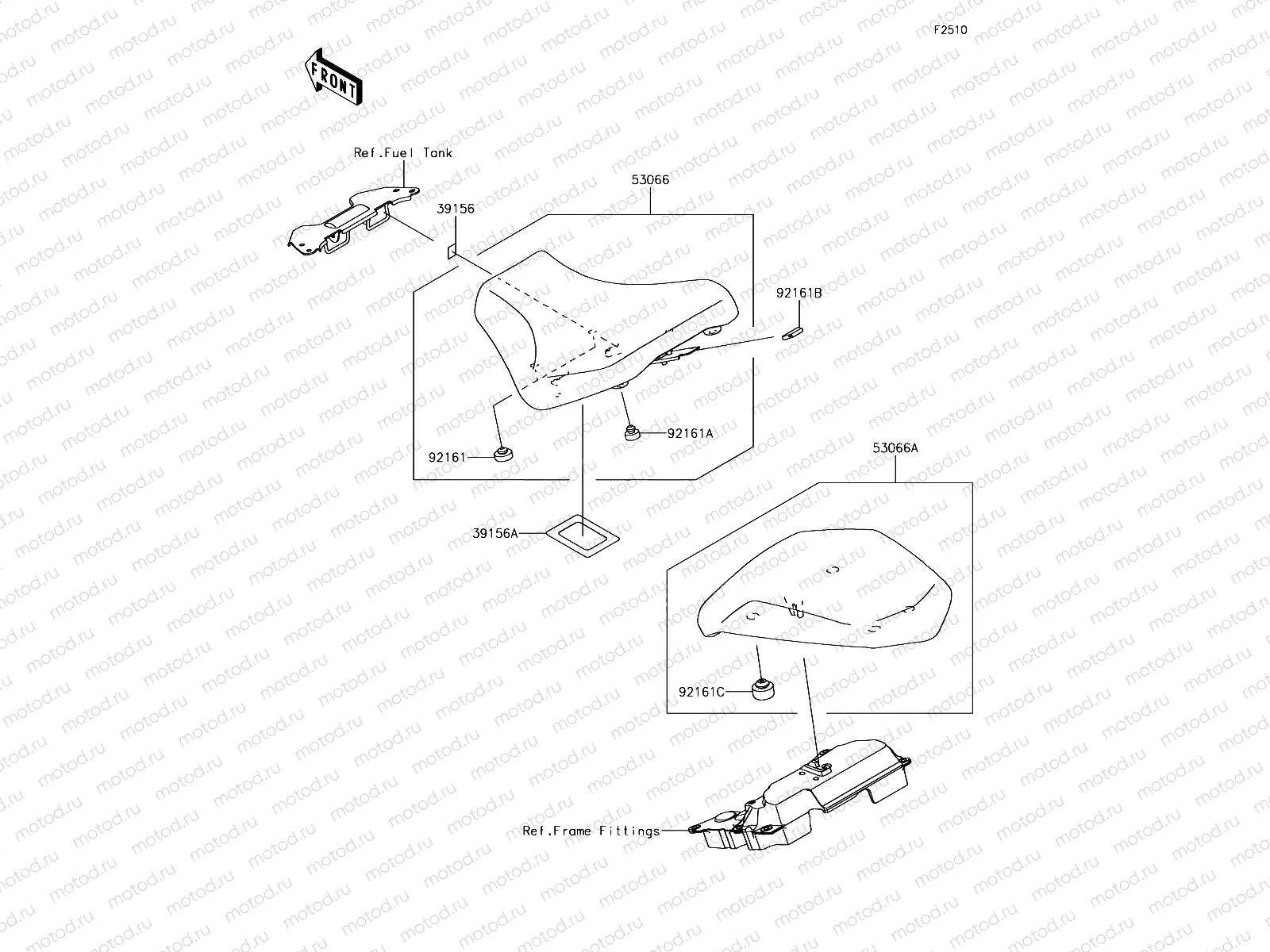 F2510

FRONT

Ref.Fuel Tank

53066

39156

92161B

92161A

92161

53066A

39156A

92161C

Ref.Frame Fittings

motod.ru