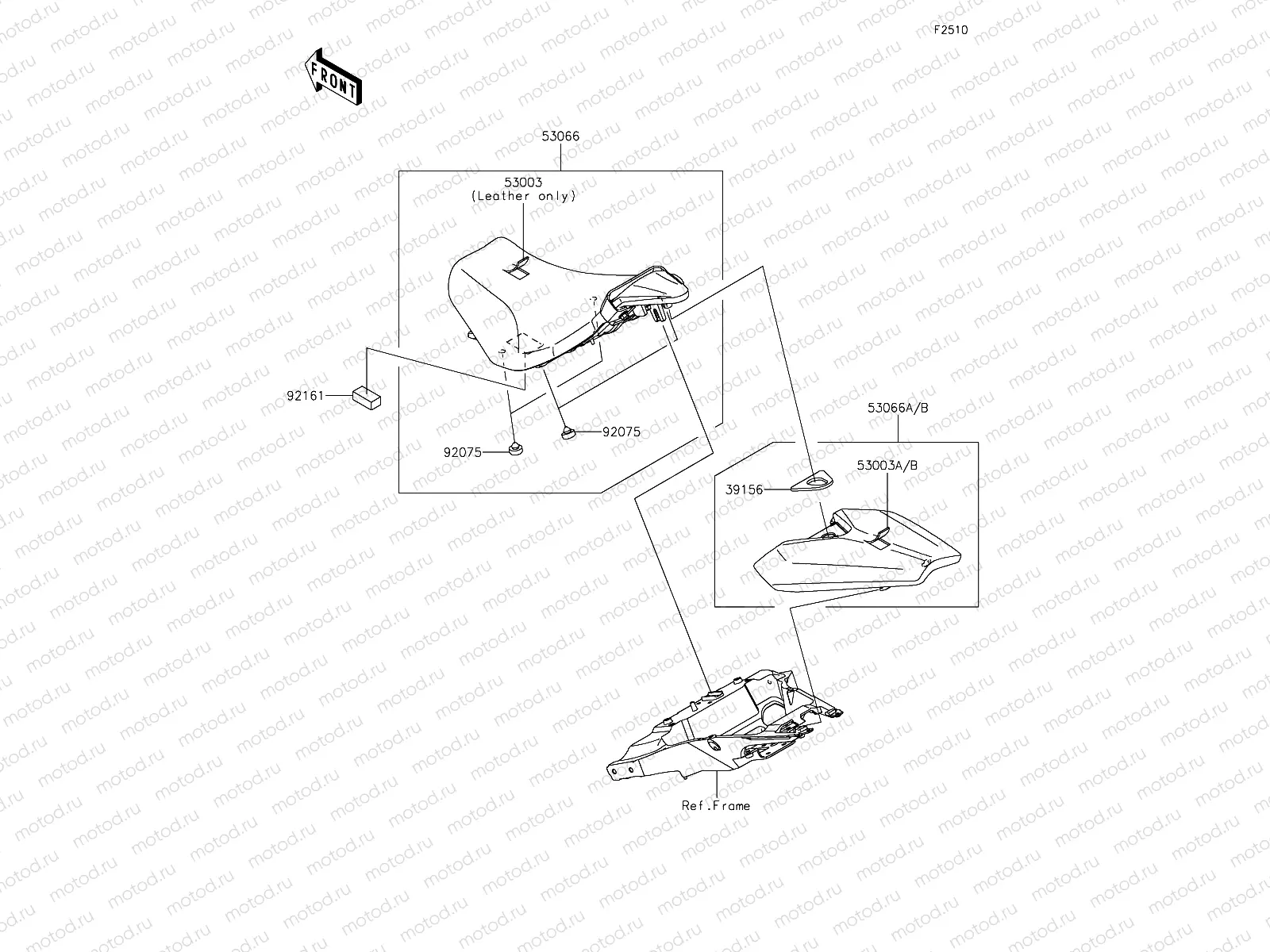 F2510

FRONT

53066

53003
(Leather only)

92161

92075

92075

53066A/B

53003A/B

39156

Ref.Frame

motod.ru