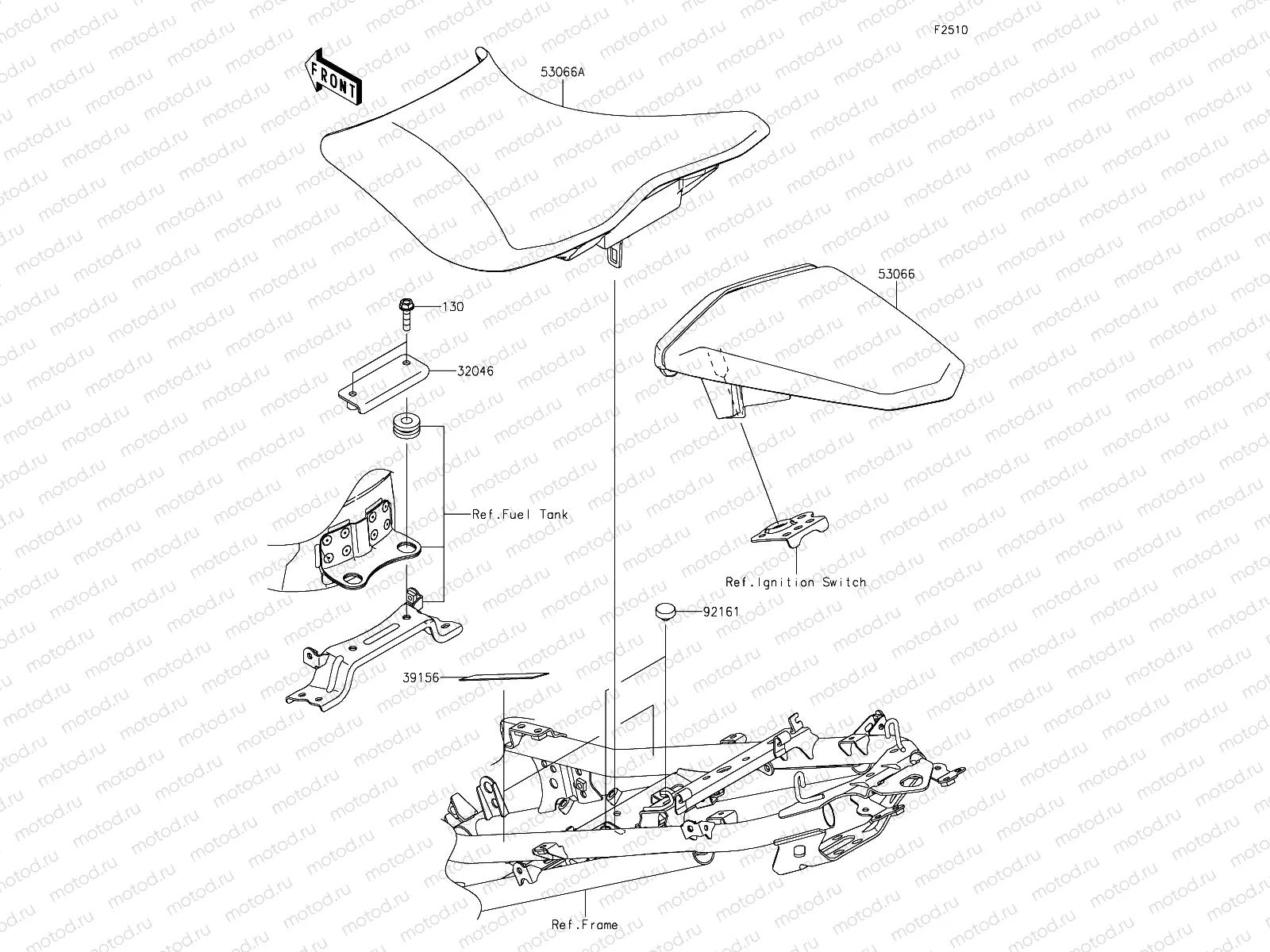 F2510

FRONT

53066A

53066

130

32046

Ref.Fuel Tank

Ref.Ignition Switch

92161

39156

Ref.Frame

motod.ru