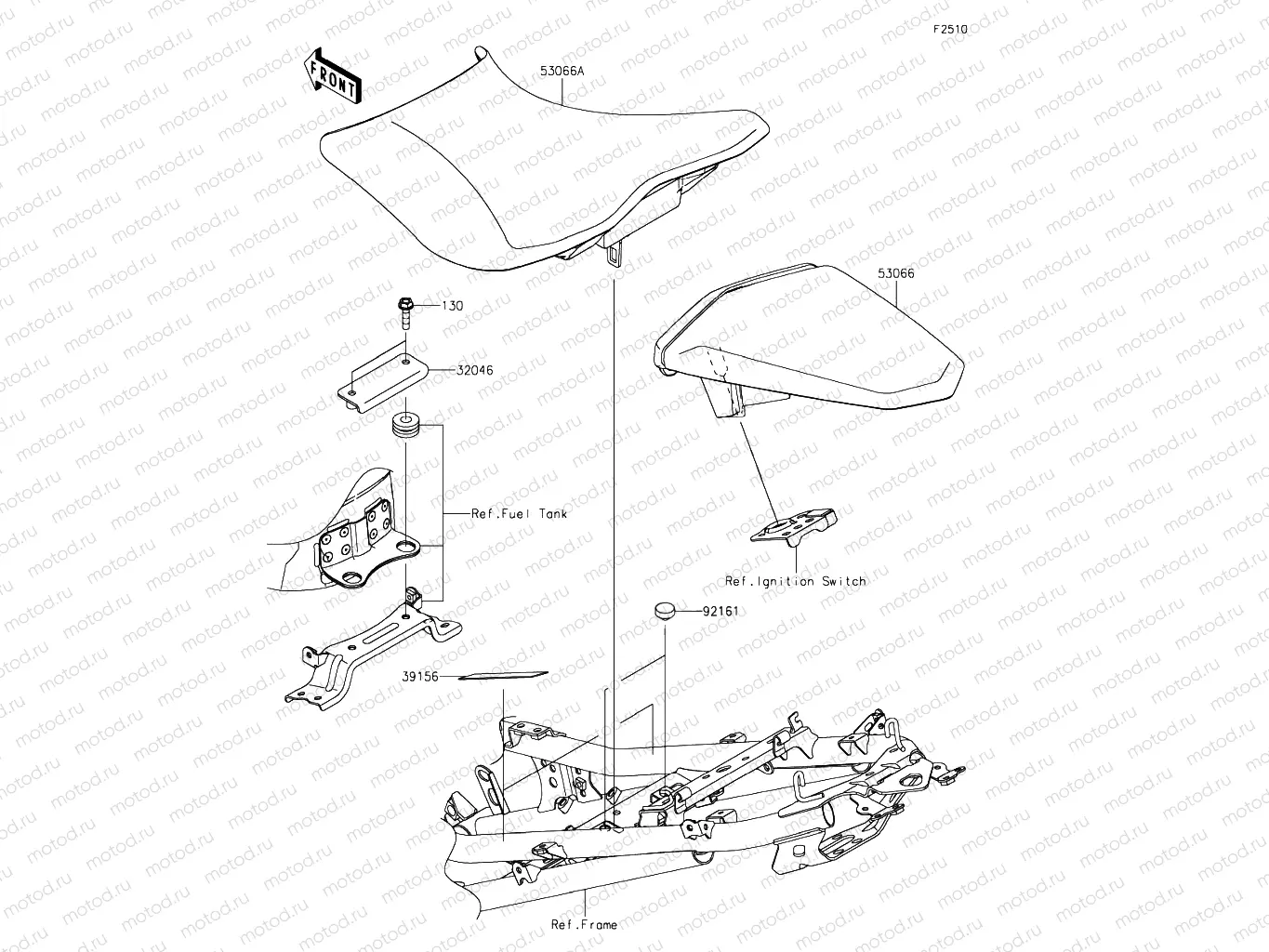 F2510

FRONT

53066A

53066

130

32046

Ref.Fuel Tank

Ref.Ignition Switch

92161

39156

Ref.Frame

motod.ru