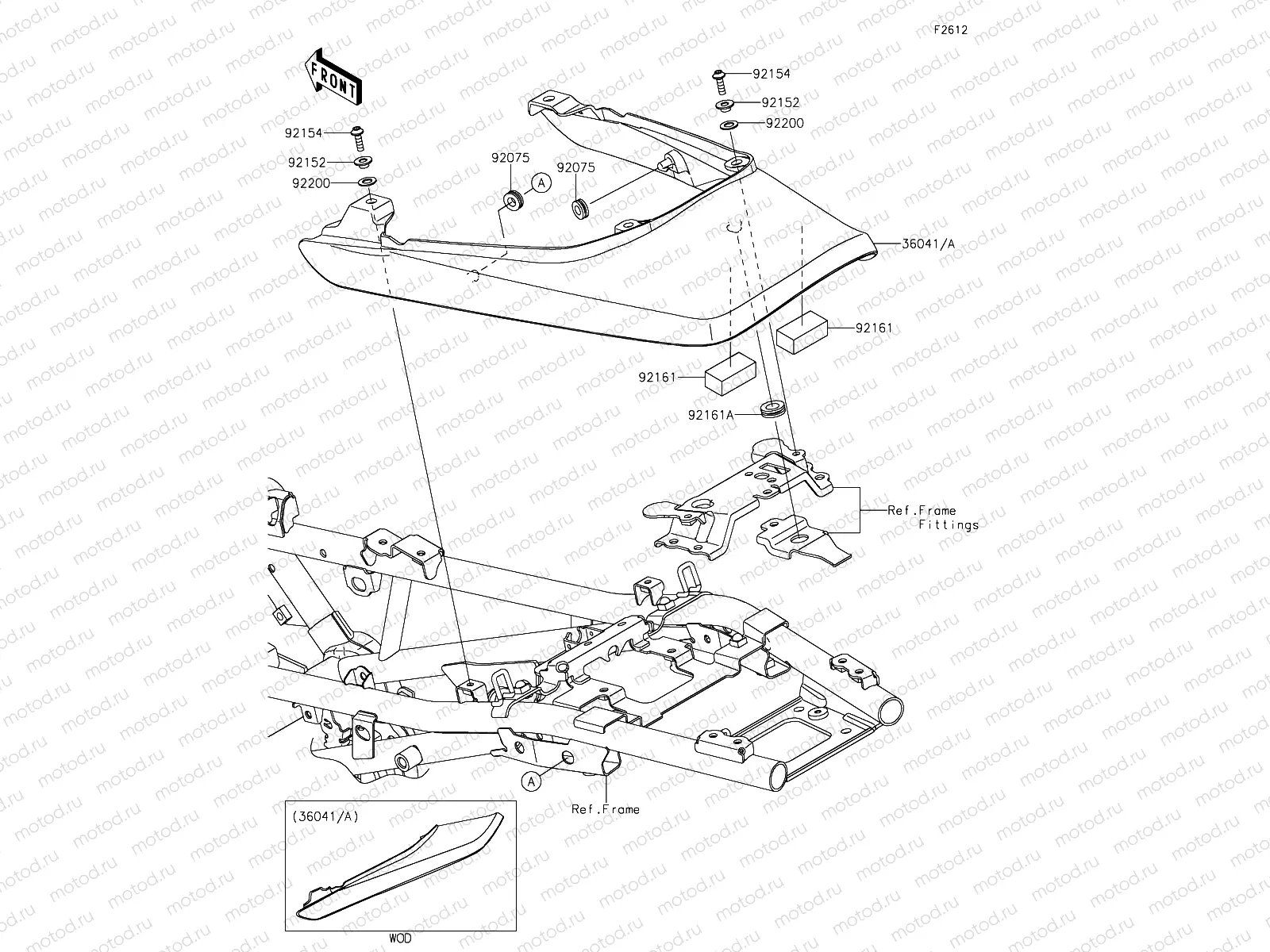 F2612

FRONT

92154
92152
92200

92154
92152
92200

92075
A
92075

36041/A

92161
92161
92161A

Ref.Frame
Fittings

A
Ref.Frame

(36041/A)
WOD

motod.ru