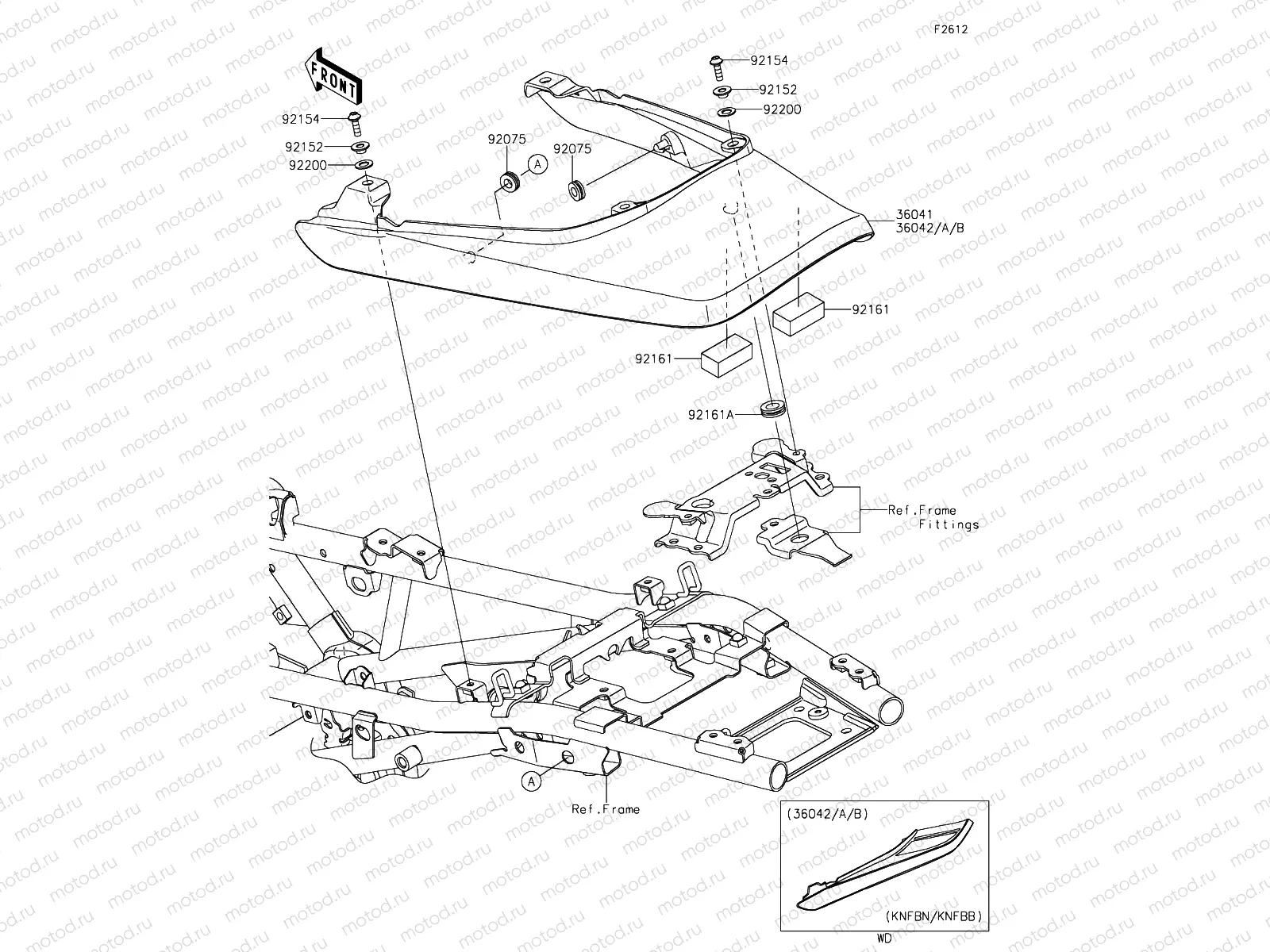 F2612

FRONT

92154
92152
92200

92154
92152
92200

92075
A
92075

36041
36042/A/B

92161

92161

92161A

Ref.Frame
Fittings

A

Ref.Frame

(36042/A/B)

(KNFBN/KNFBB)

WD

motod.ru