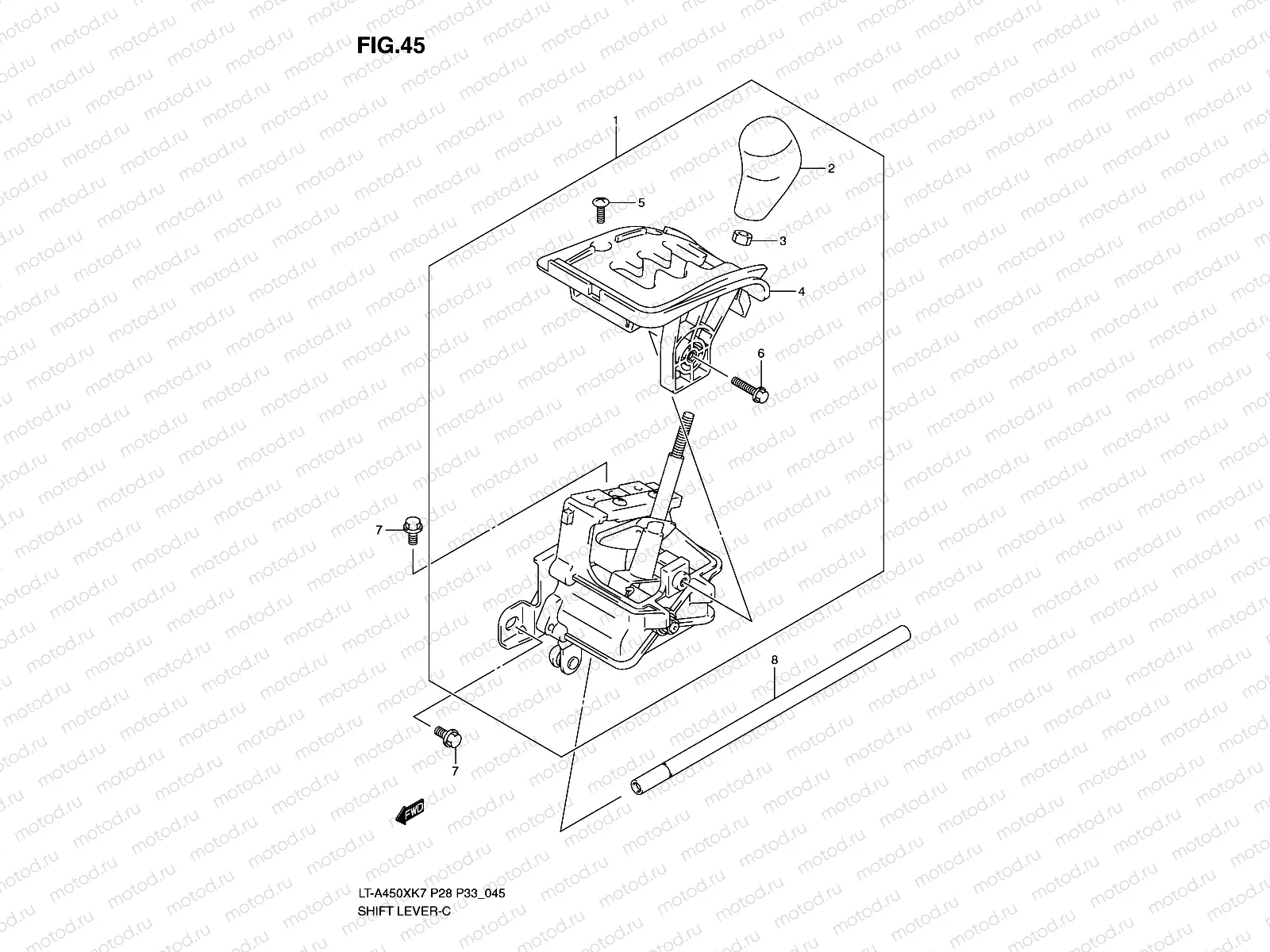 FIG.45

1
2
5
3
4
6
7
8
7
FWD

LT-A450XK7 P28 P33_045
SHIFT LEVER-C

motod.ru