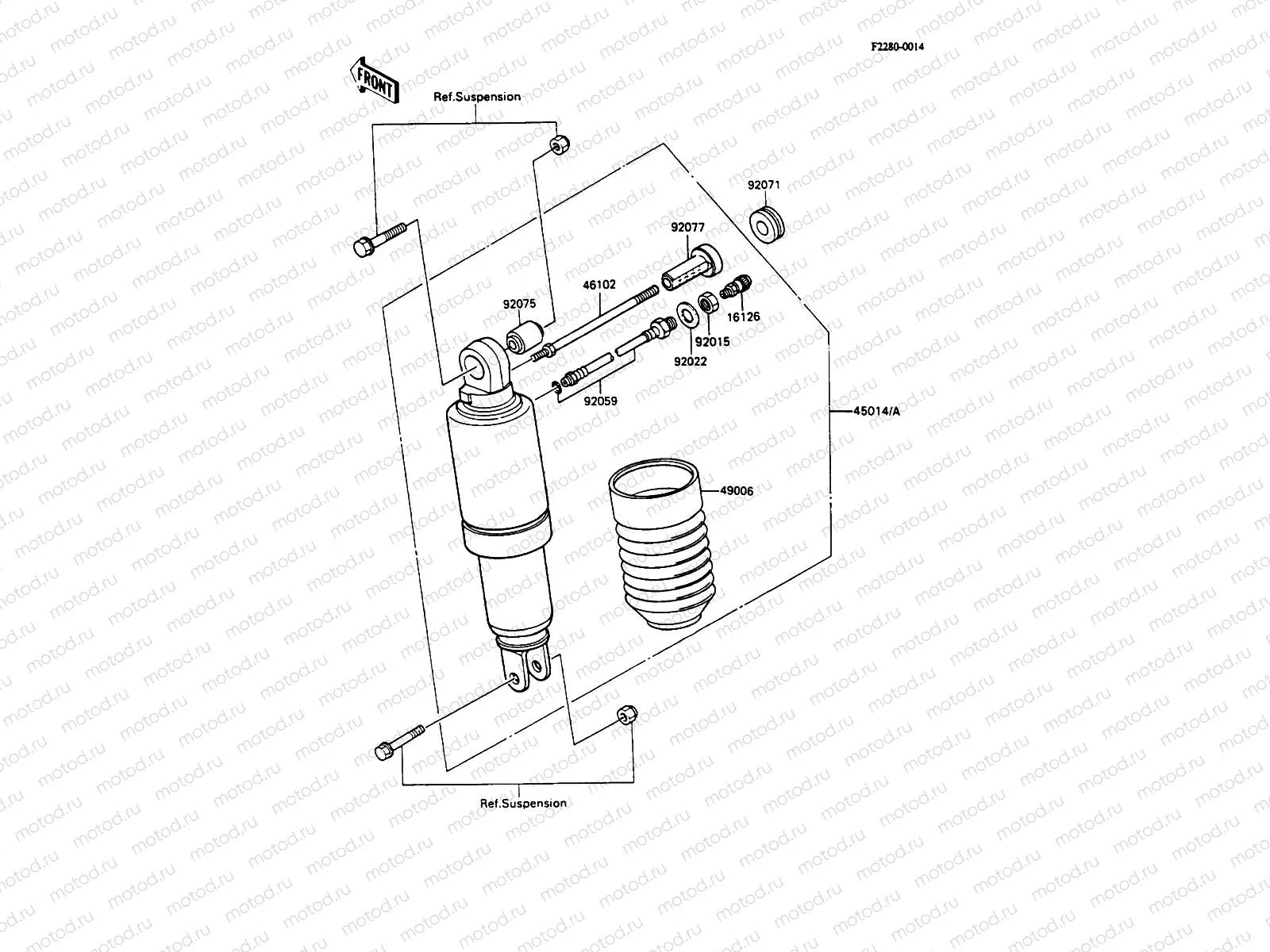 F2280-0014

FRONT

Ref.Suspension

92071

92077

46102

92075

16126

92015

92022

92059

45014/A

49006

Ref.Suspension

motod.ru