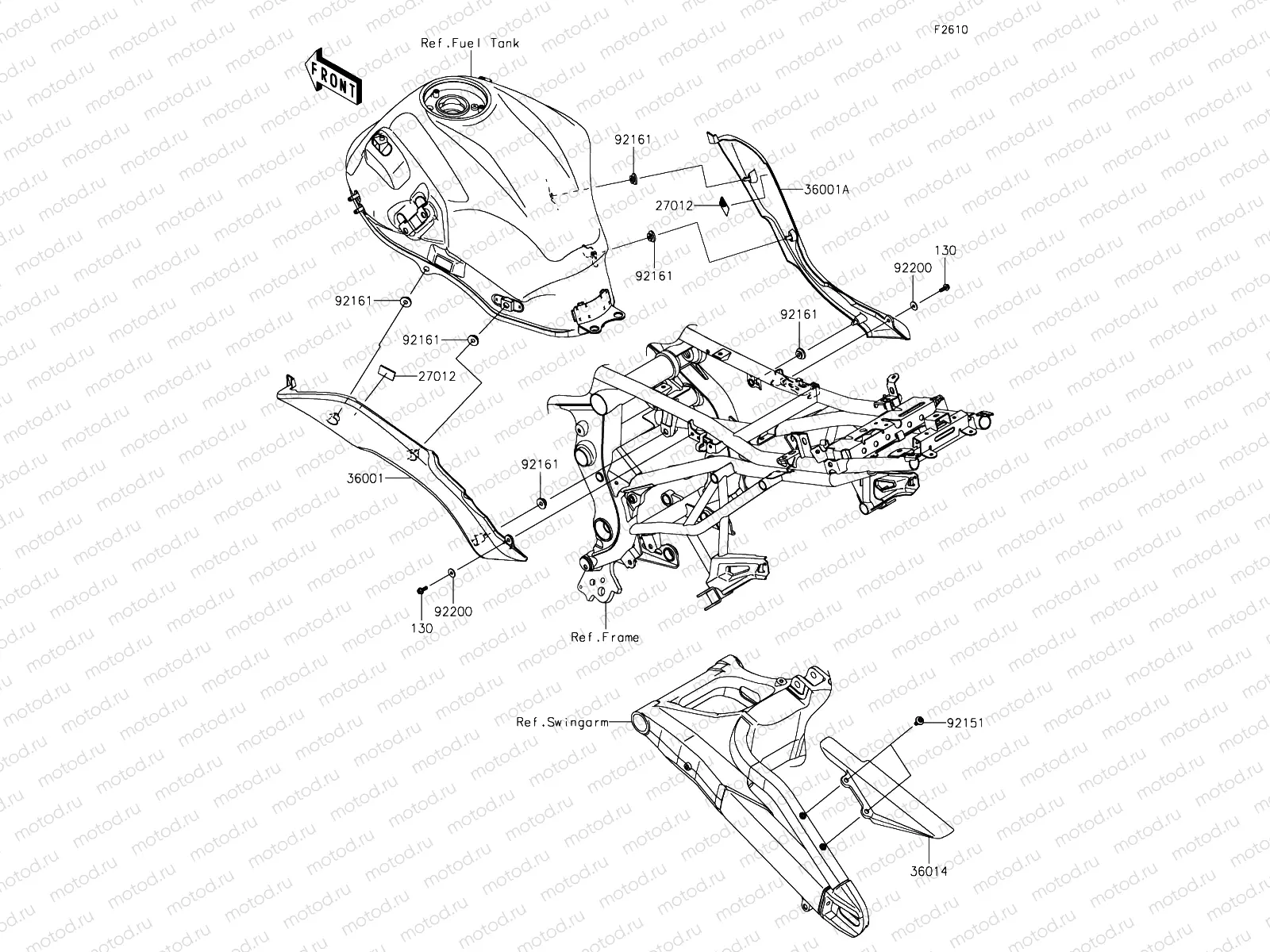 F2610

Ref.Fuel Tank

FRONT

92161

36001A

27012

92161

130

92200

92161

92161

92161

27012

36001

92161

130

92200

Ref.Frame

Ref.Swingarm

92151

36014

motod.ru