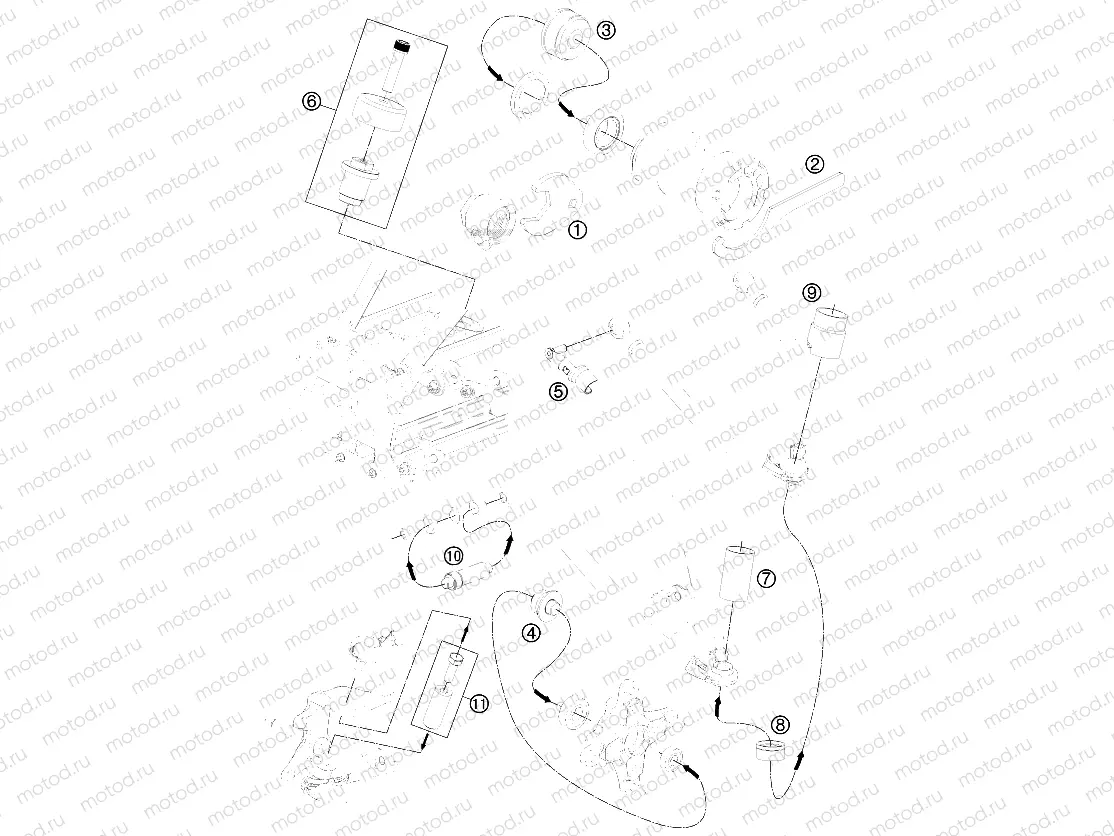 motod.ru

③

⑥

②

①

⑨

⑤

⑩

⑦

④

⑪

⑧