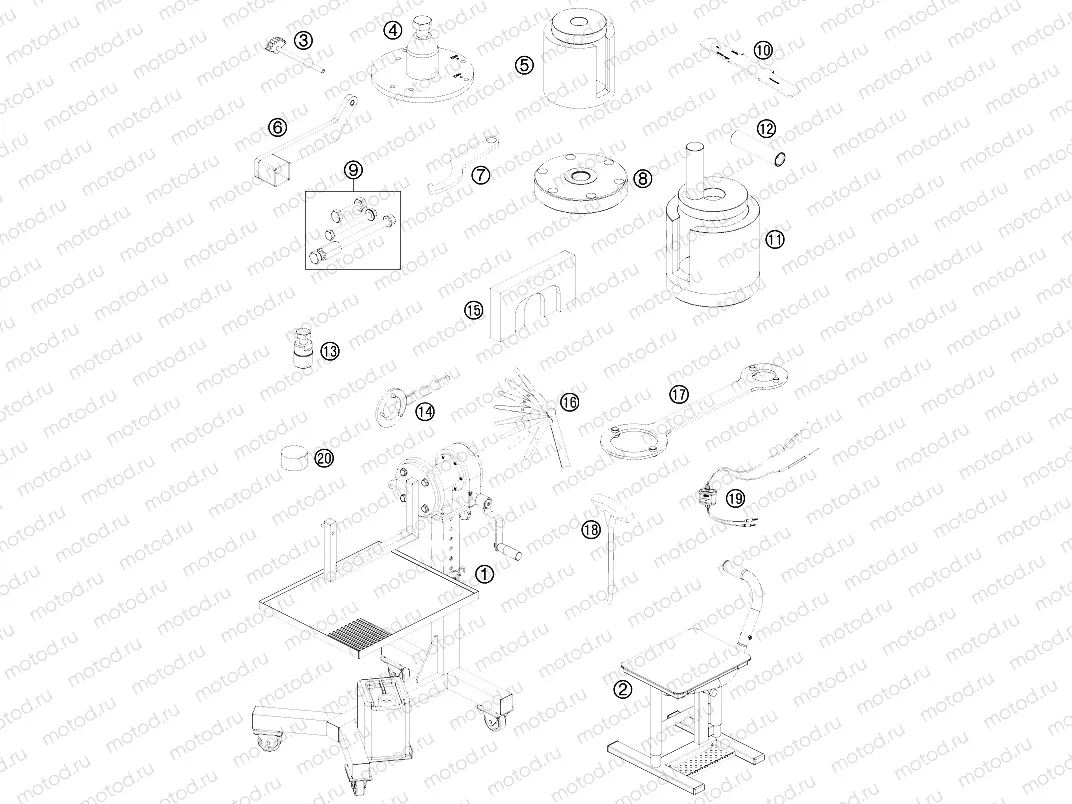 3
4
5
10
6
12
9
7
8
11
15
13
14
16
17
20
19
18
1
2
motod.ru