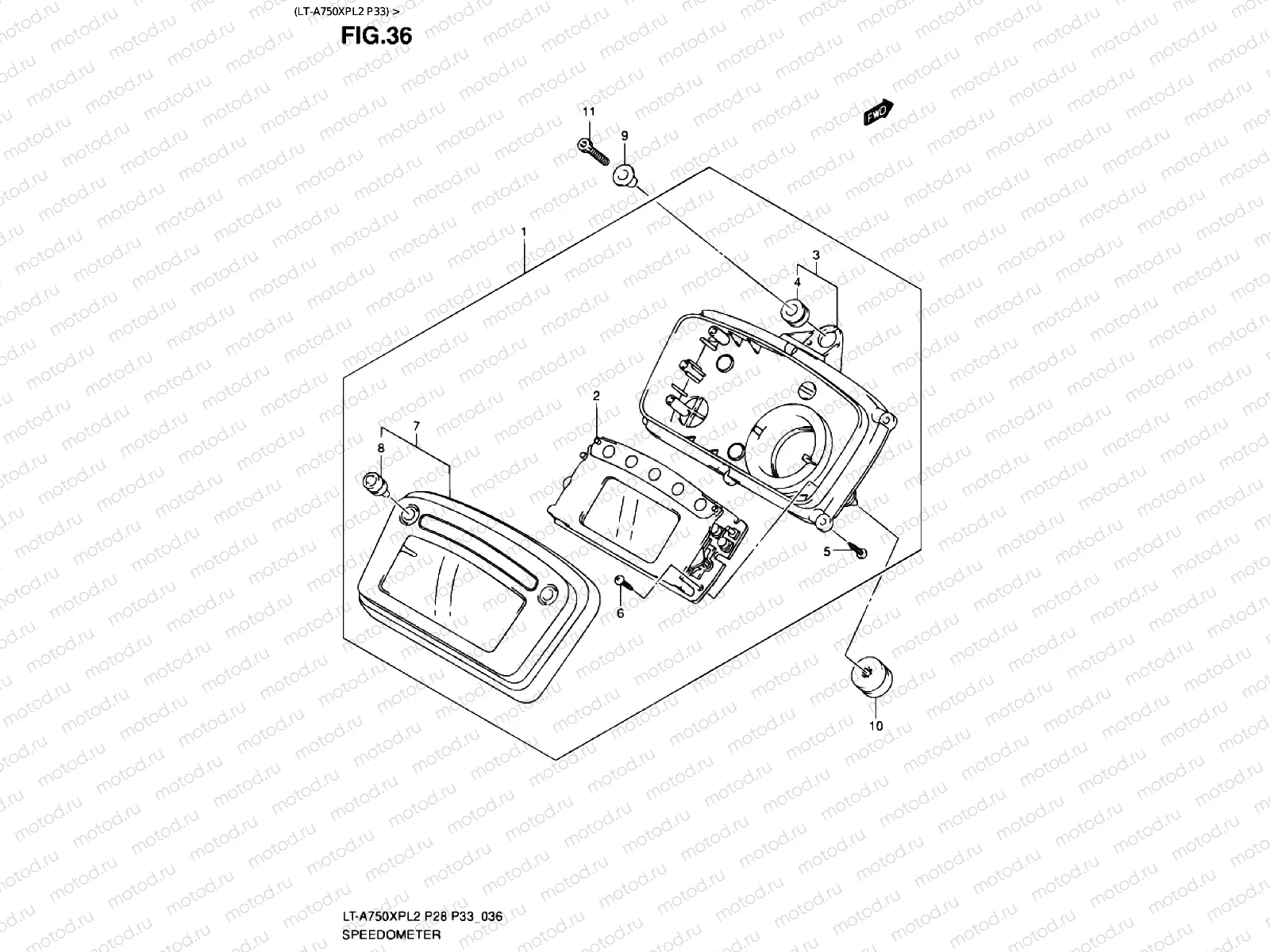 (LT-A750XPL2 P33) >

FIG.36

FWD

11

9

1

3

4

2

7

8

5

6

10

LT-A750XPL2 P28 P33_036
SPEEDOMETER

motod.ru