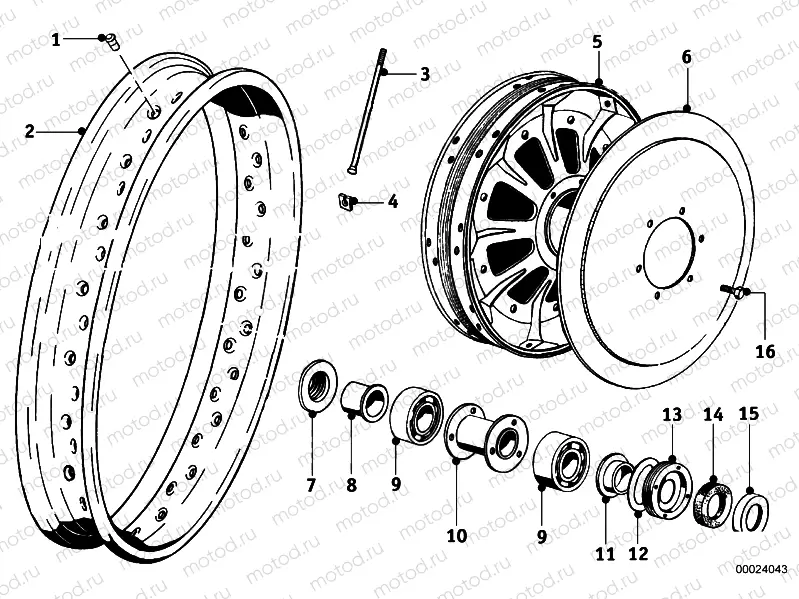 1
2
3
4
5
6
16
7
8
9
10
9
11
12
13
14
15
00024043
motod.ru