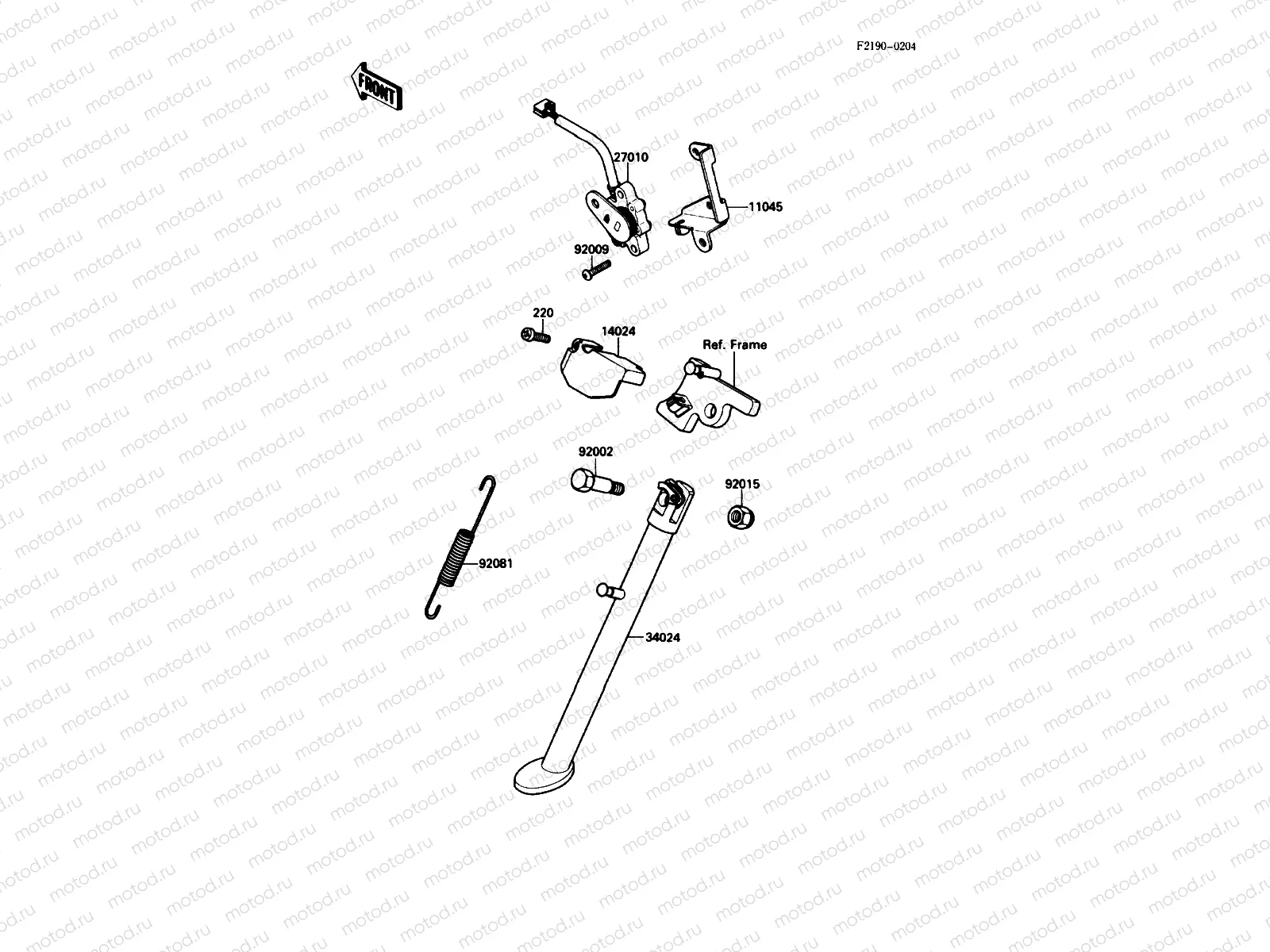 F2190-0204

FRONT

27010

11045

92009

220

14024

Ref. Frame

92002

92015

92081

34024

motod.ru