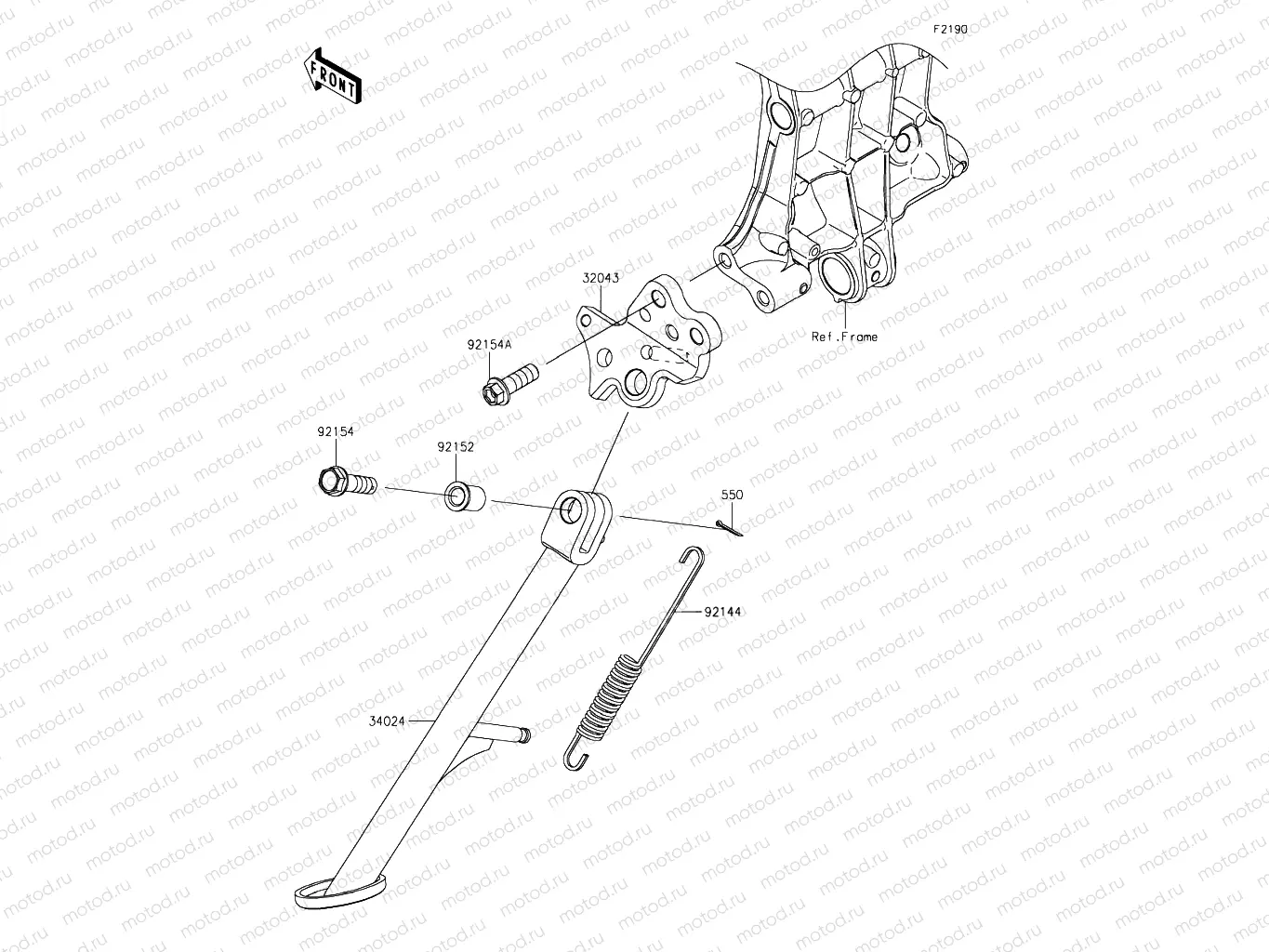 F2190

FRONT

32043

Ref.Frame

92154A

92154

92152

550

92144

34024

motod.ru