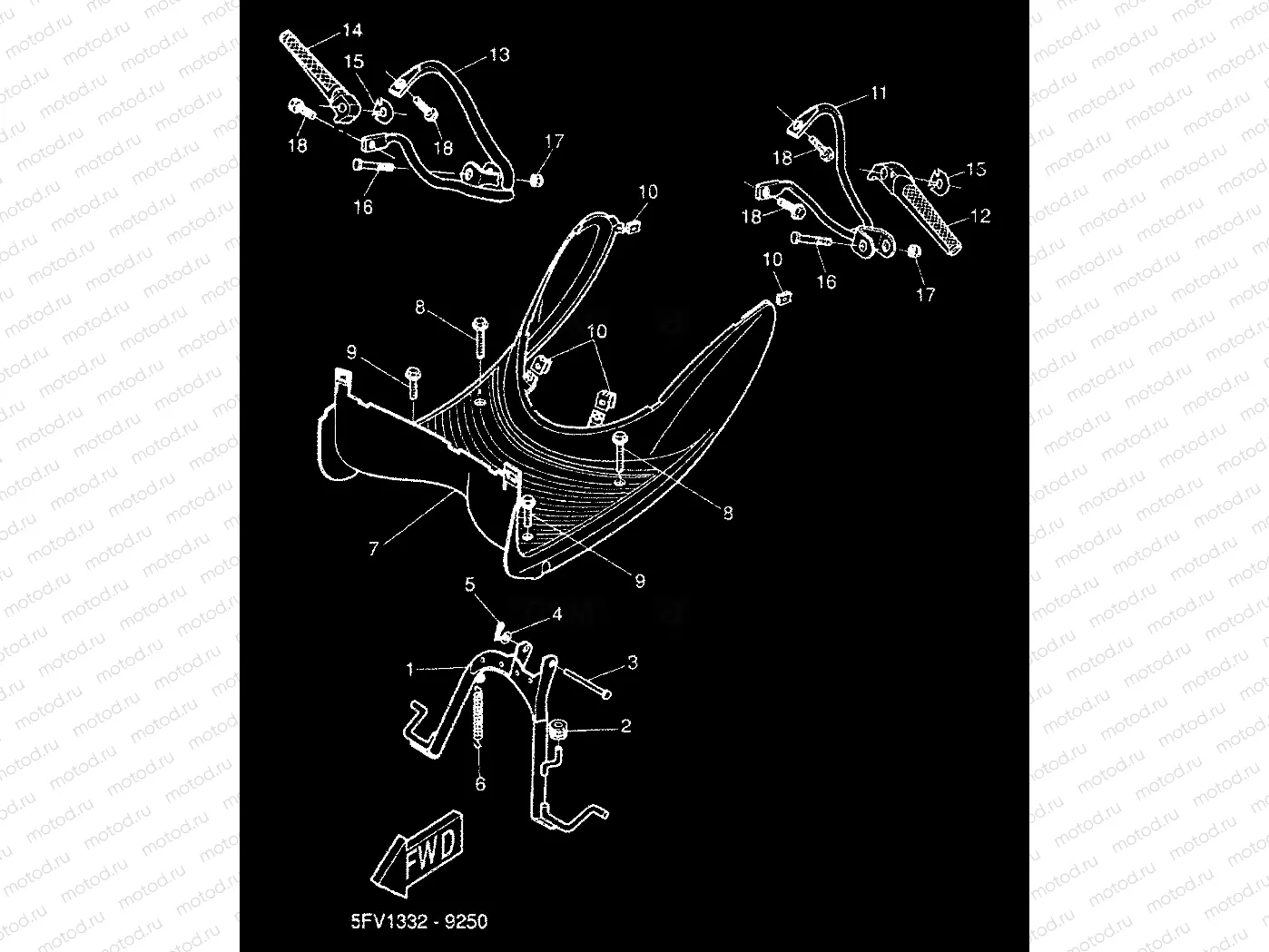 14
13
15
18
18
17
16
11
18
15
18
12
16
17
10
10
8
10
9
8
7
9
5
4
1
3
2
6
FWD
5FV1332 - 9250
motod.ru