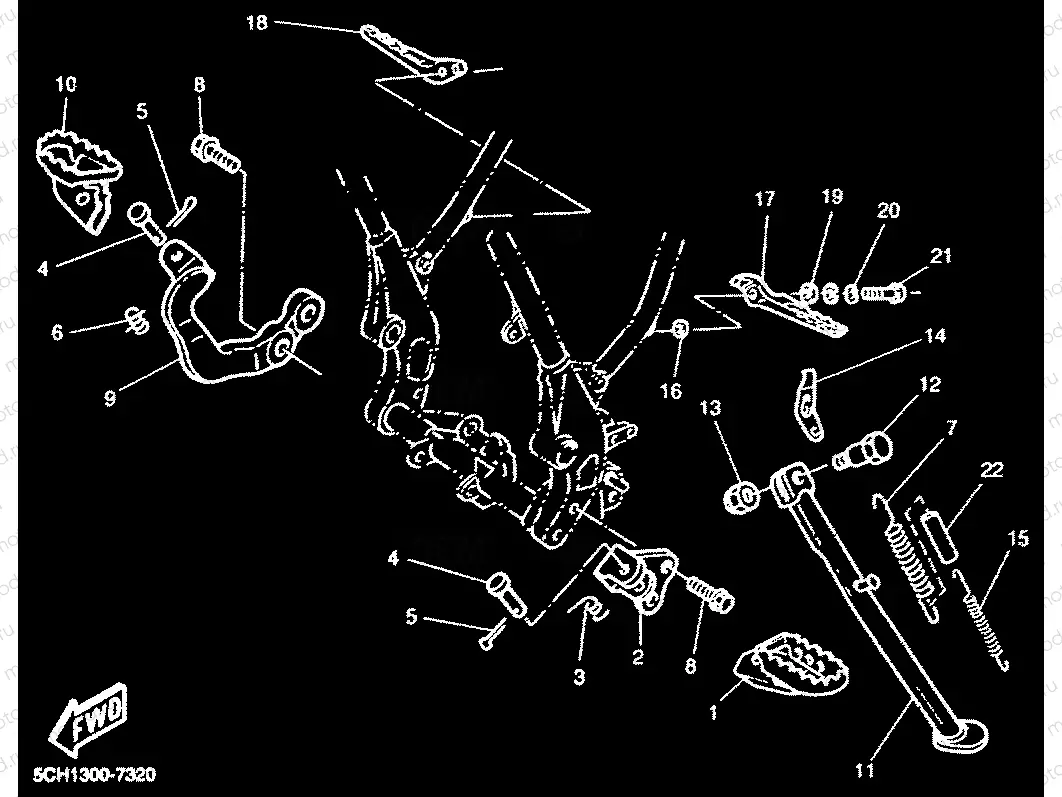 18
10
8
5
4
6
9
17
19
20
21
14
16
12
13
7
22
15
4
5
3
2
8
1
11
FWD
5CH1300-7320