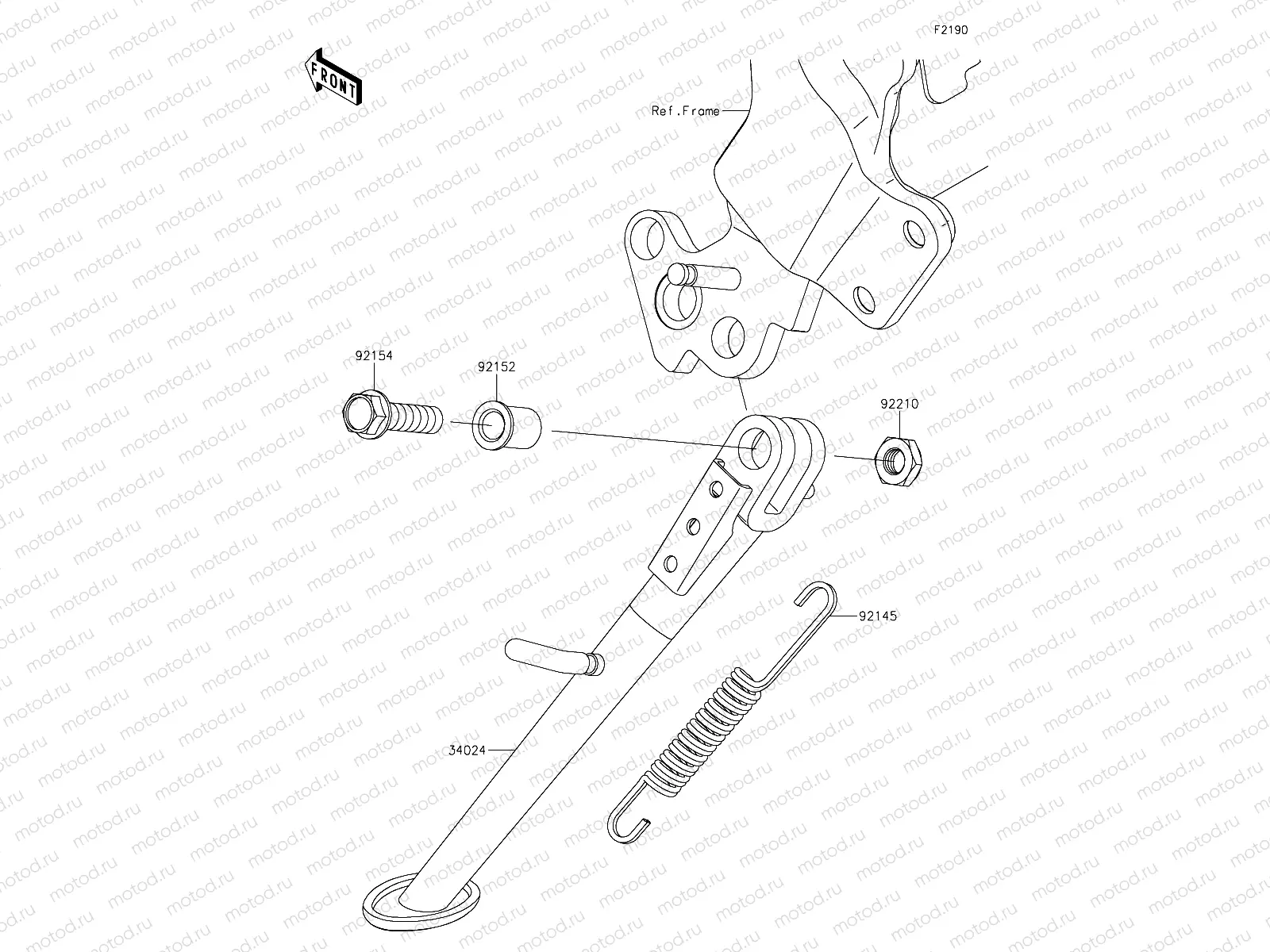 F2190

FRONT

Ref.Frame

92154

92152

92210

92145

34024

motod.ru