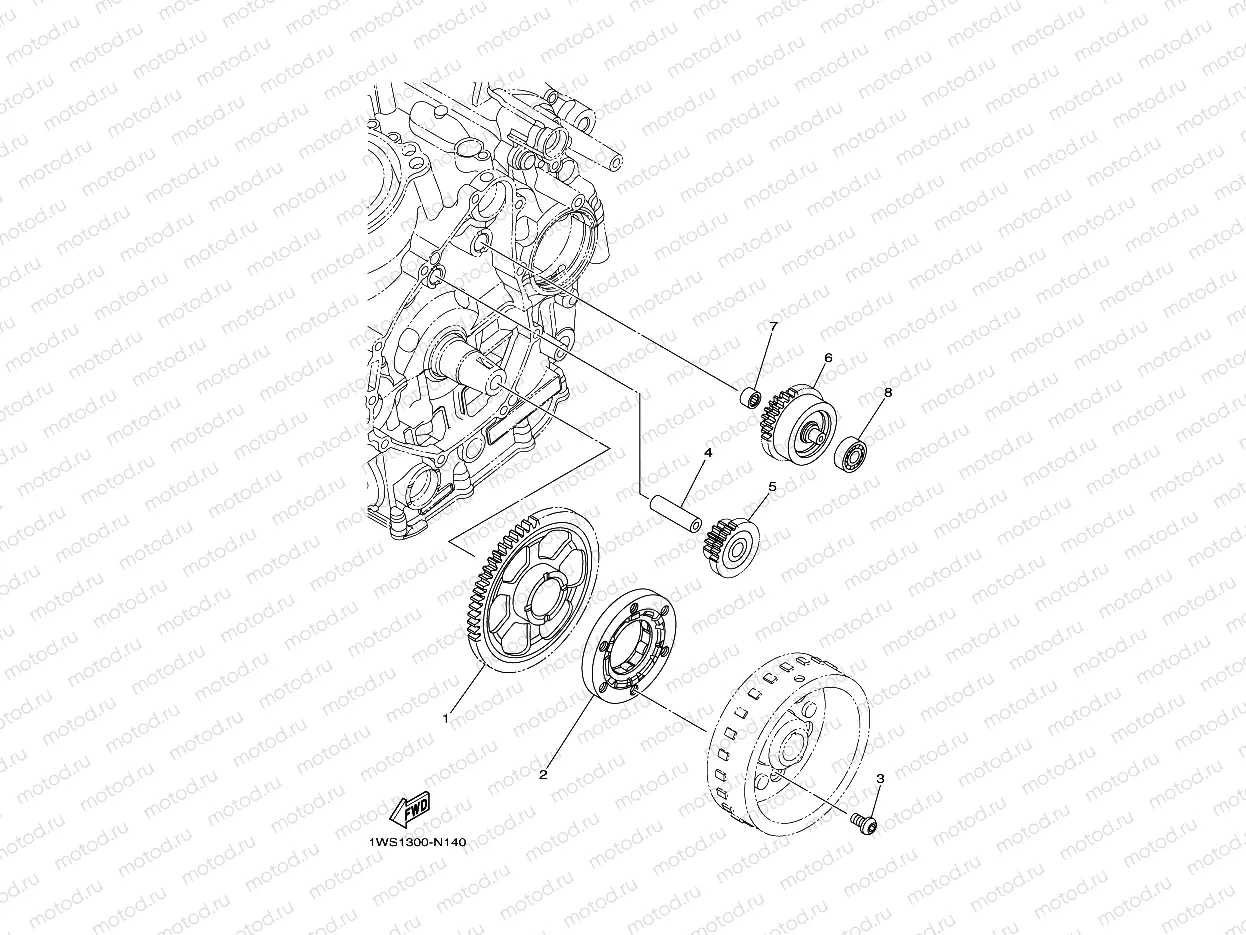 motod.ru

7
6
8
4
5
1
2
3

FWD

1WS1300-N140