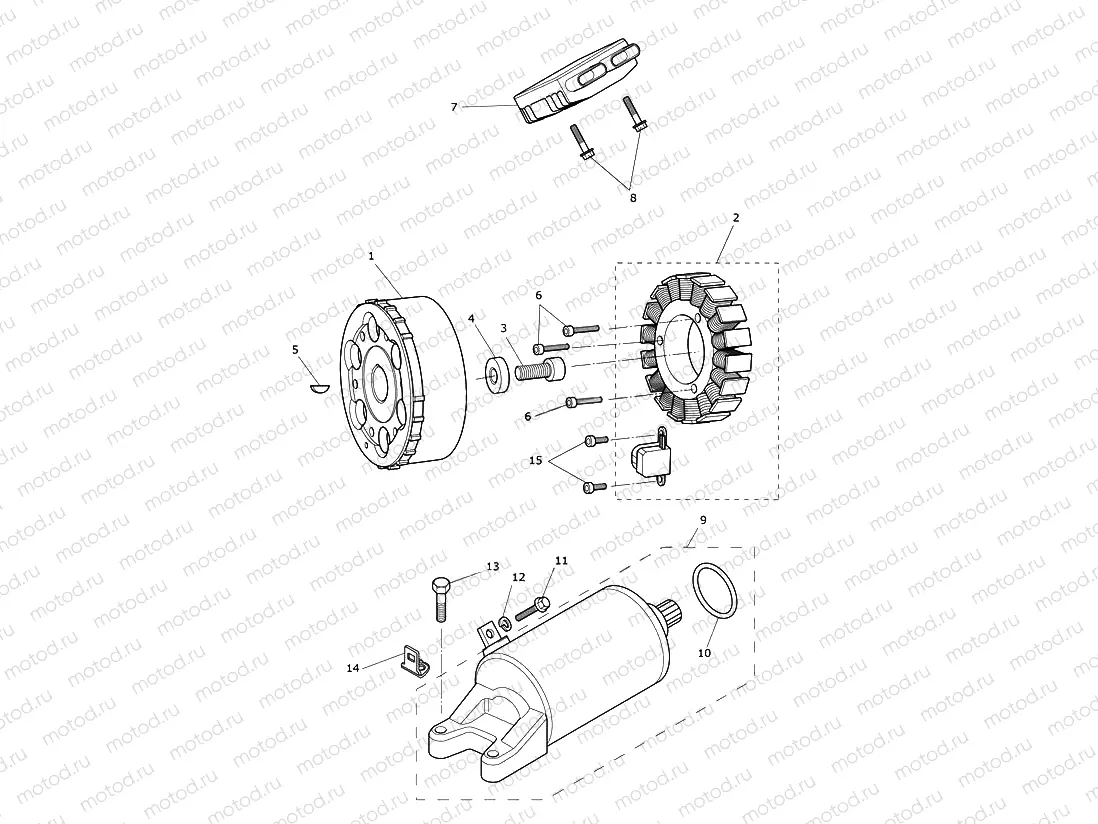 motod.ru

7
8
2
1
6
4
3
5
6
15
9
13
11
12
10
14