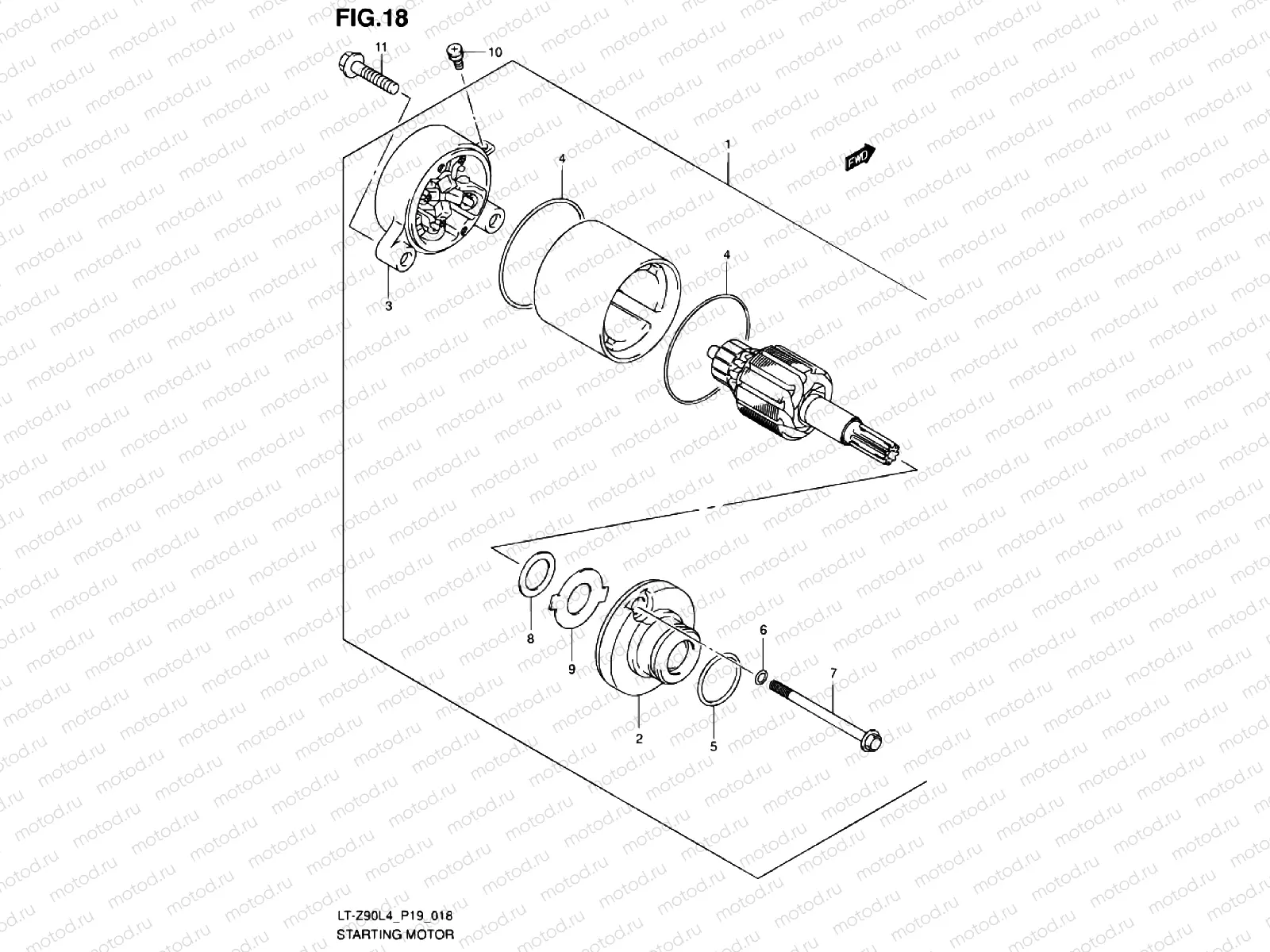 FIG.18

11
10
1
FWD
4
4
3
8
9
6
7
2
5

LT-Z90L4_P19_018
STARTING MOTOR

motod.ru