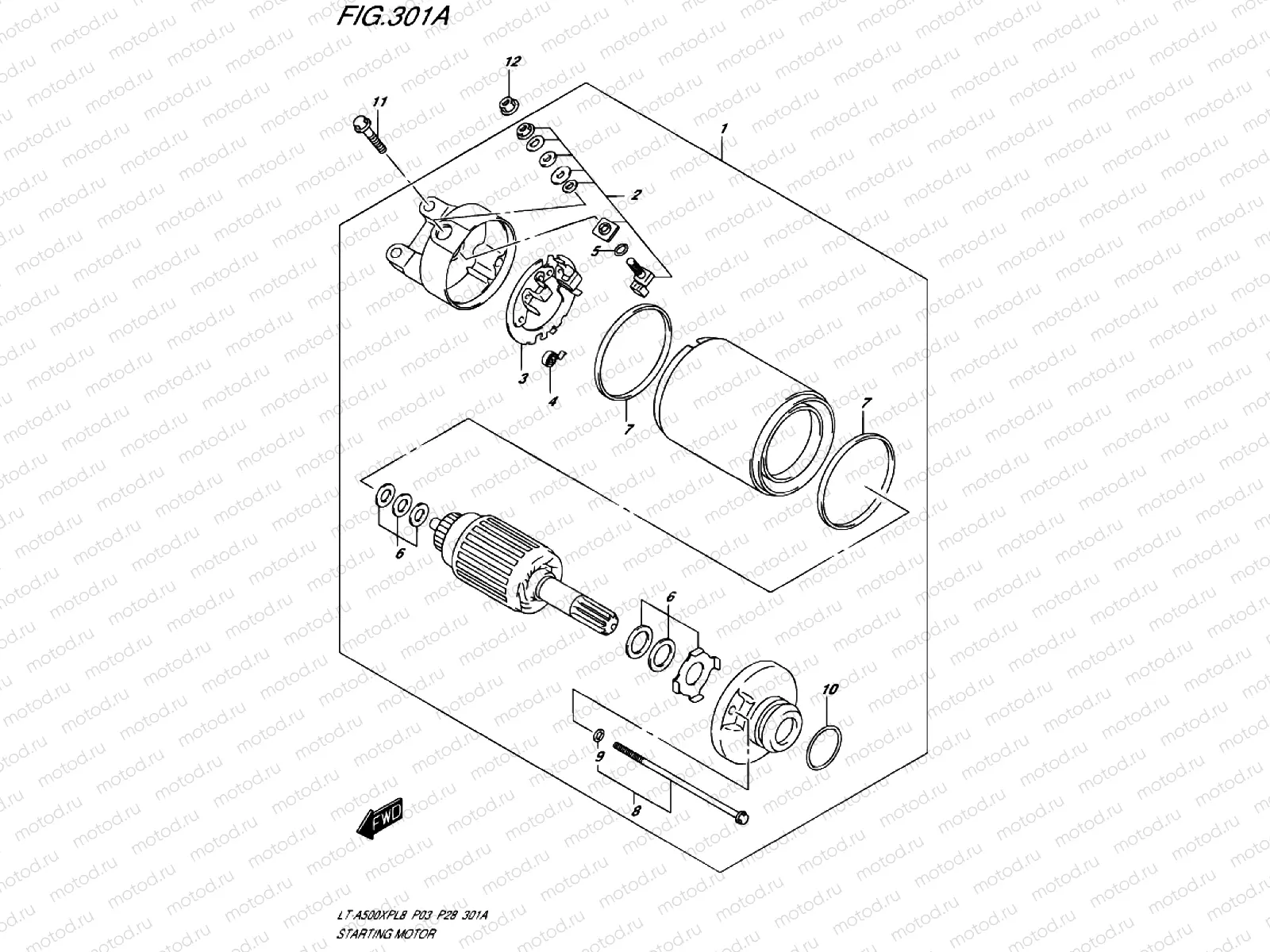 FIG.301A

12
11
1
2
5
3
4
7
7
6
6
10
9
8
FWD

LT-A500XPL8 P03 P28 301A
STARTING MOTOR

motod.ru