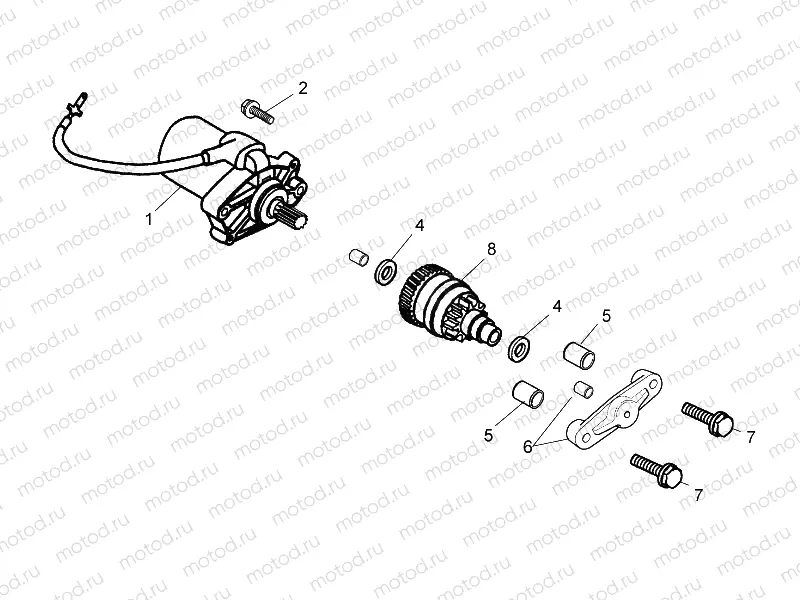 motod.ru

2
1
4
8
4
5
5
6
7
7