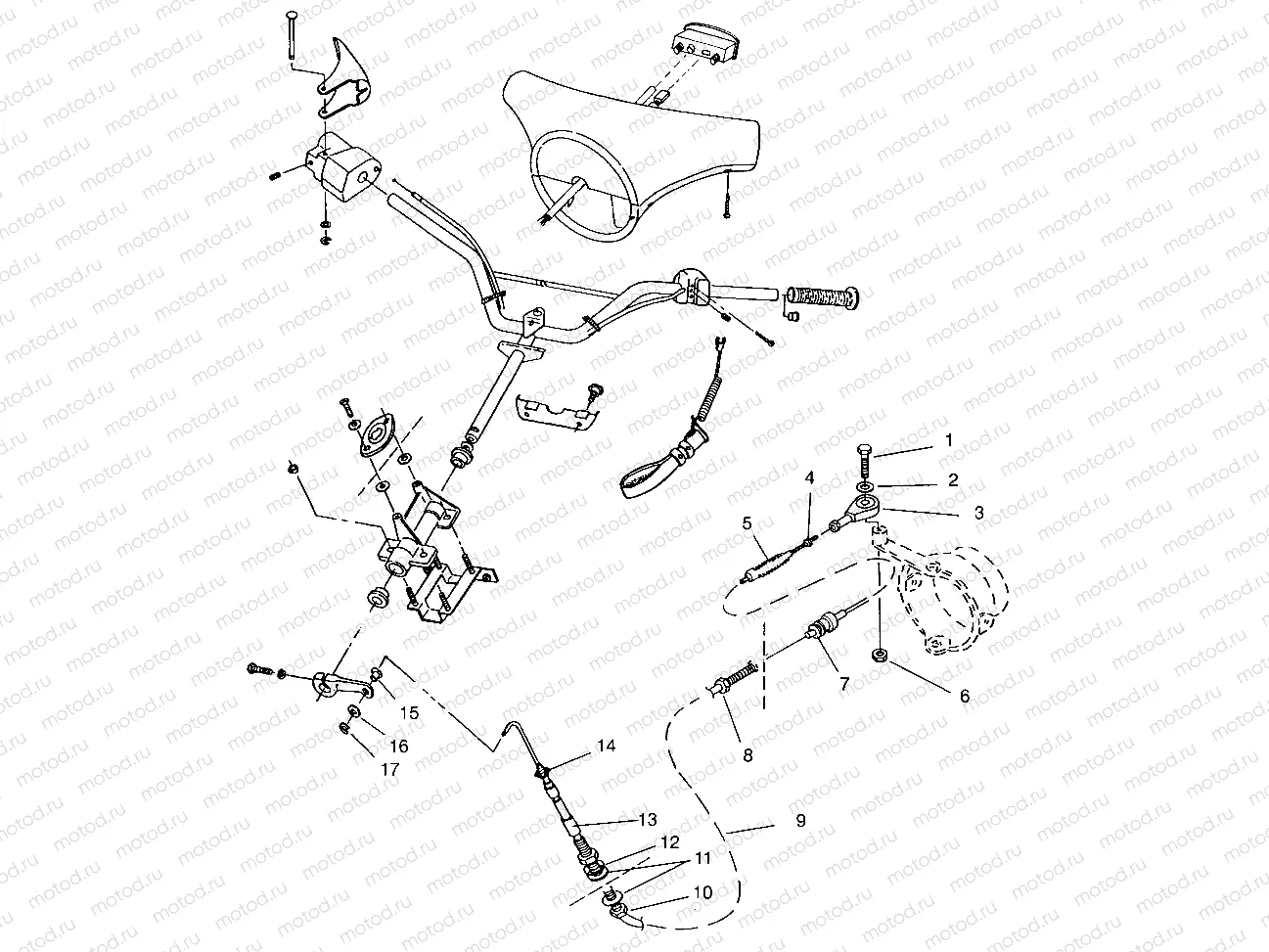 motod.ru

1
2
3
4
5
6
7
8
9
10
11
12
13
14
15
16
17